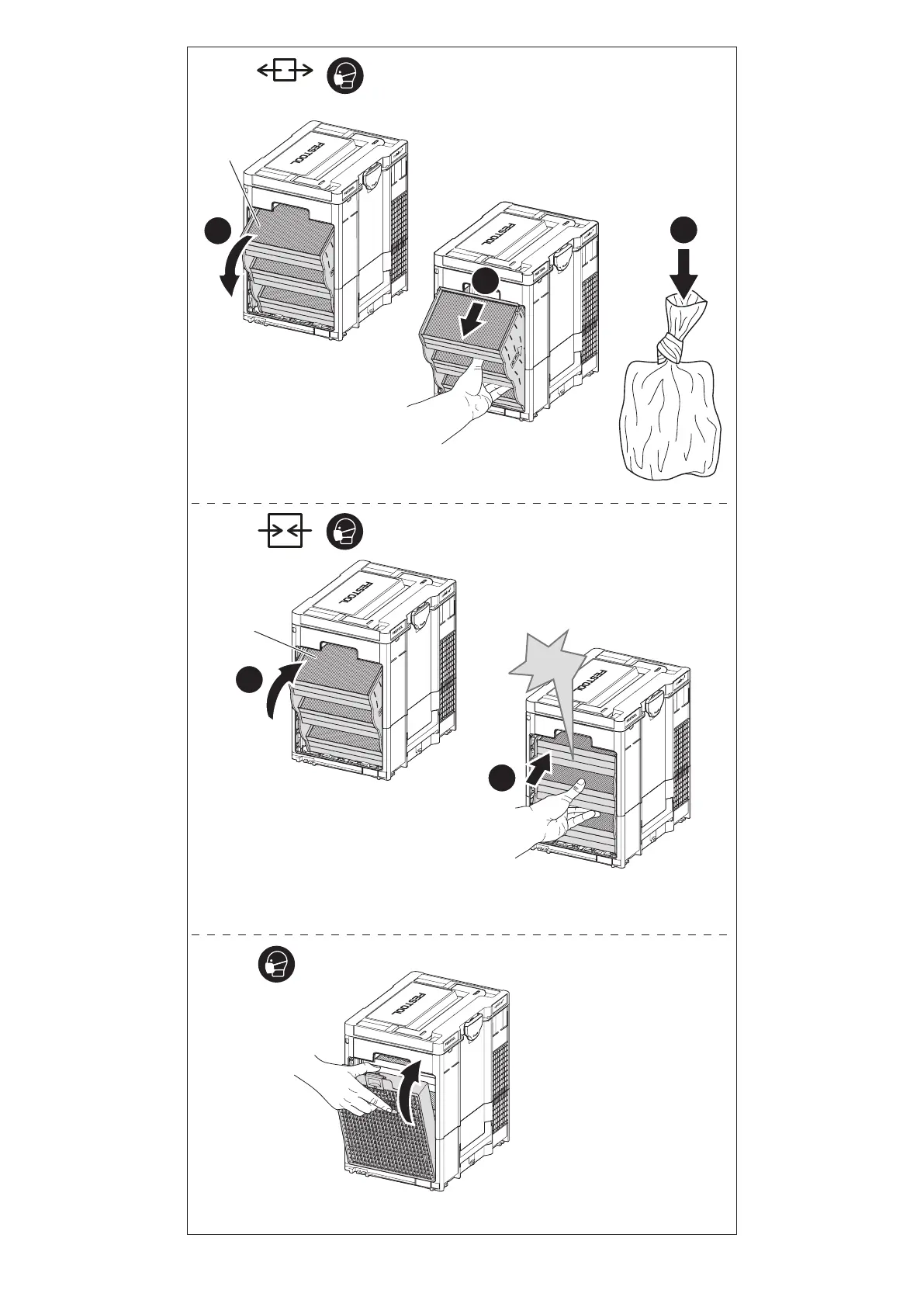 FESTOOL

FESTOOL

FESTOOL

FESTOOL

FESTOOL