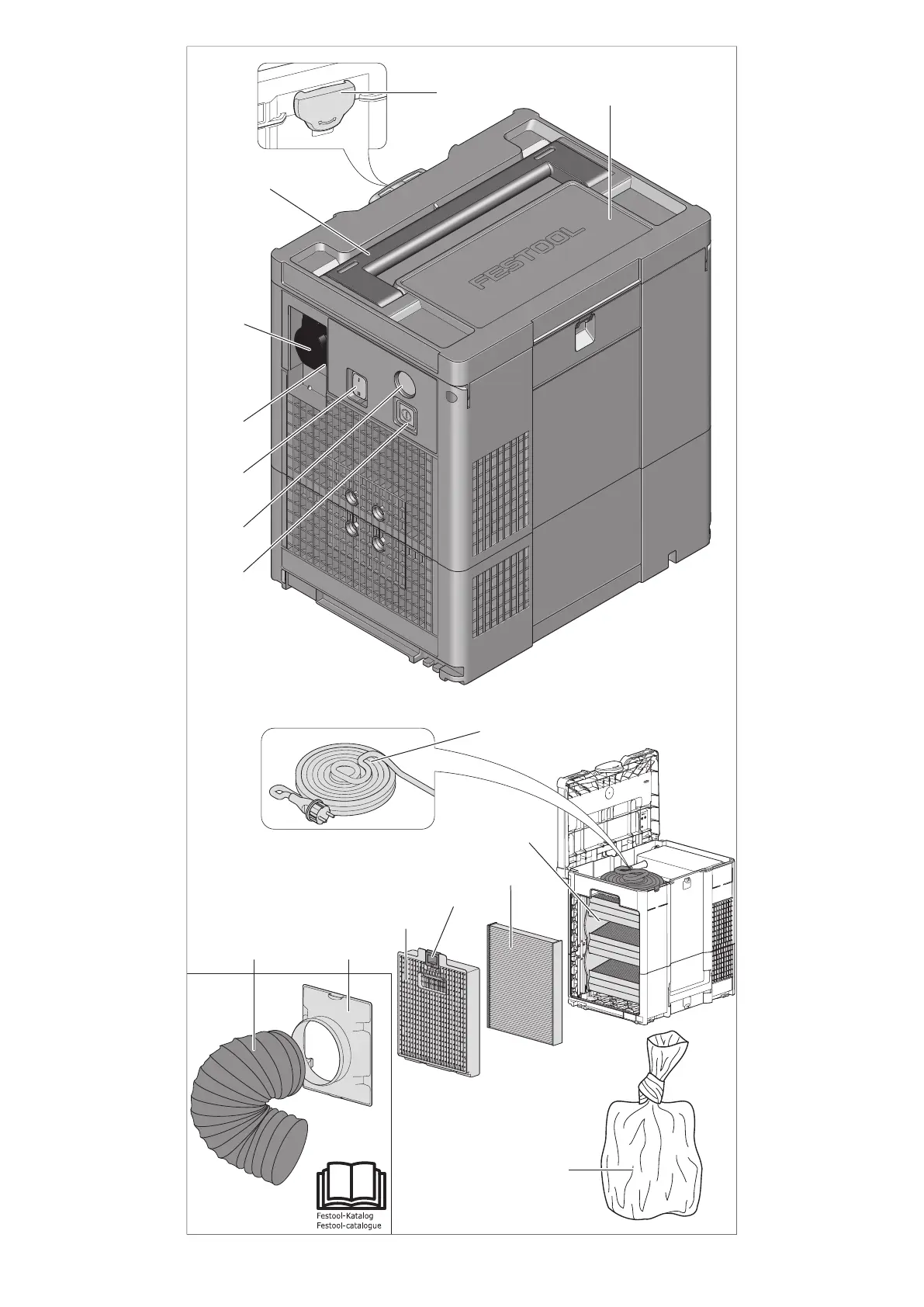 FESTOOL

Festool-Katalog
Festool-catalogue