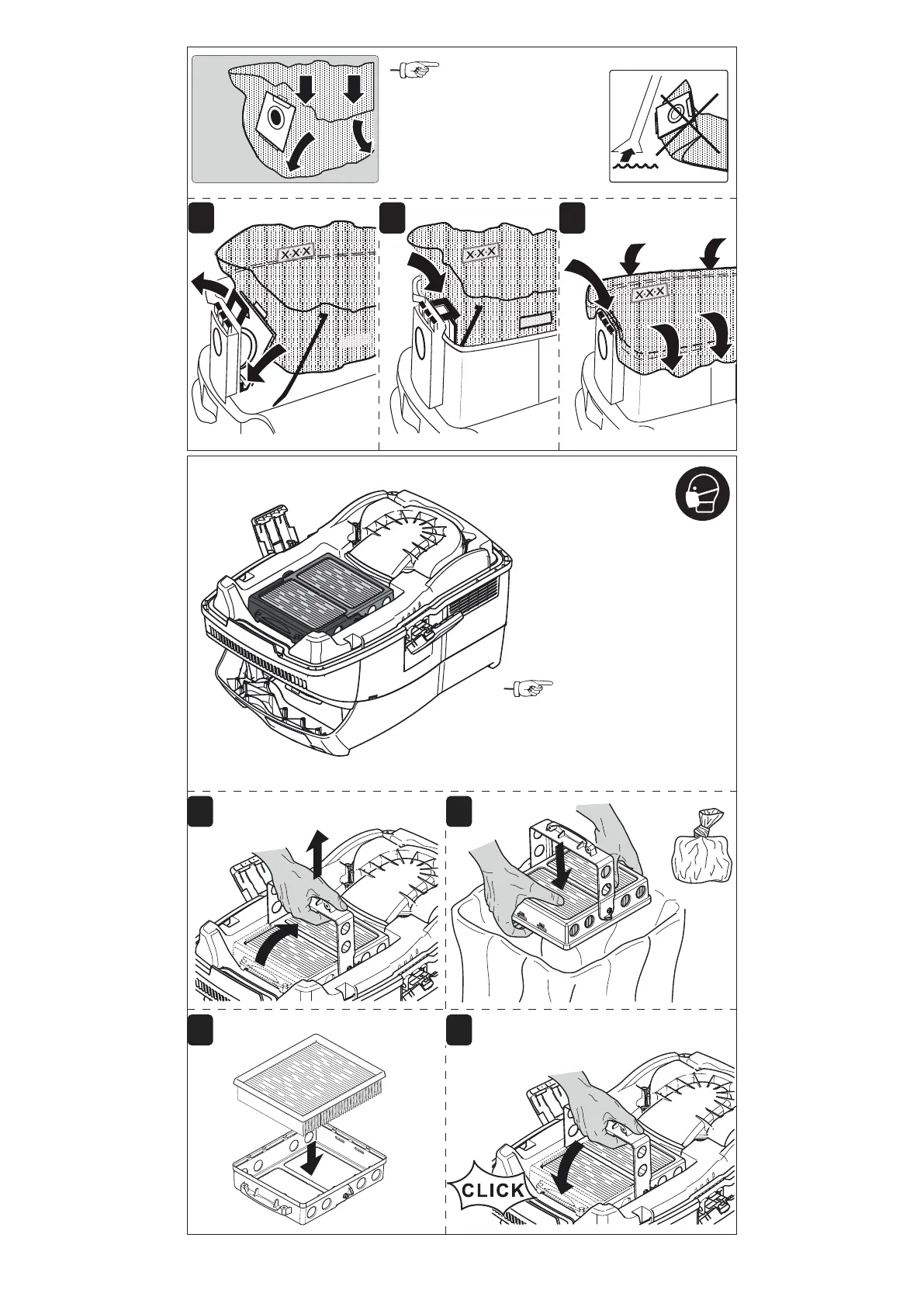 X·X·X

X·X·X

X·X·X

CLICK