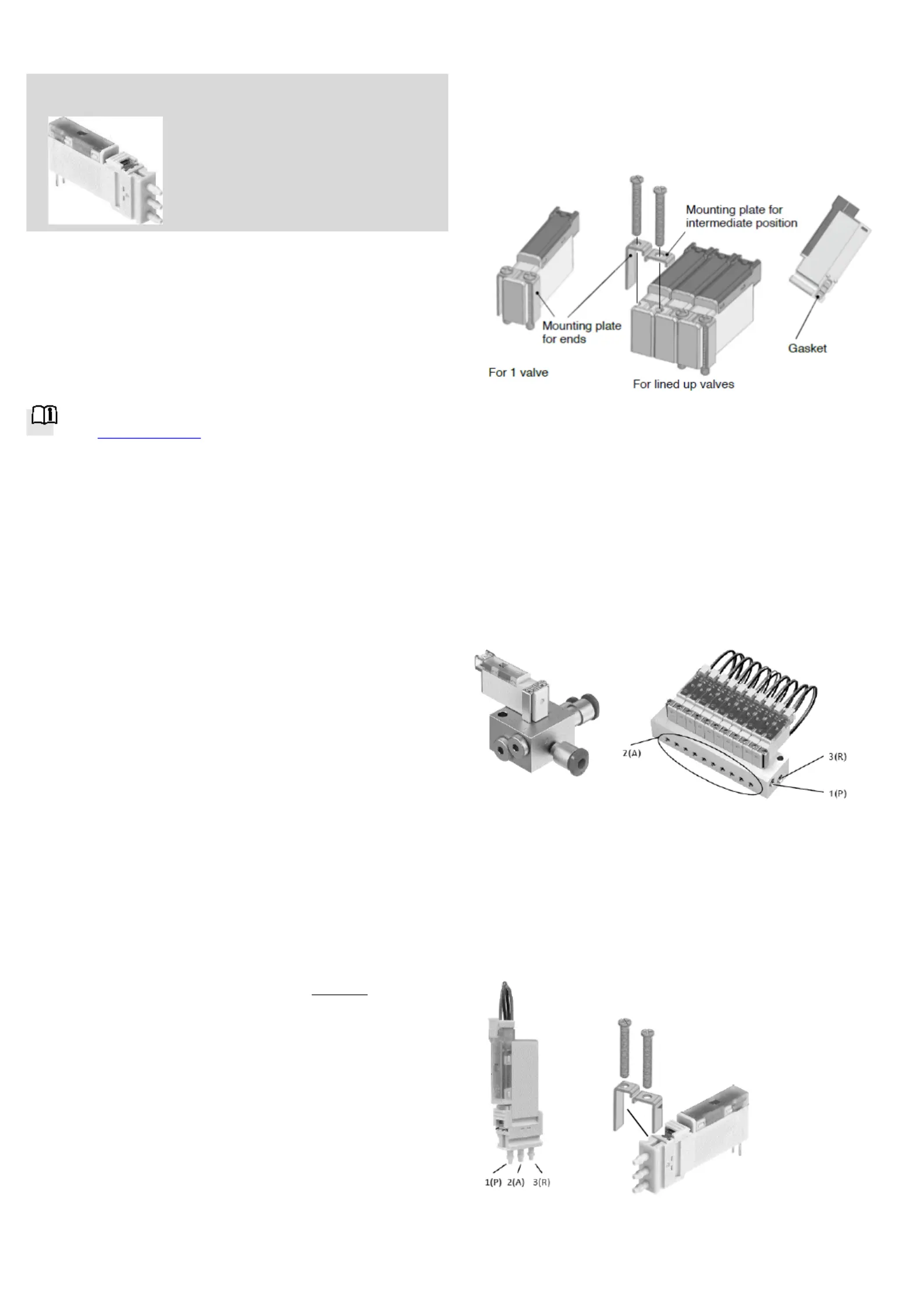 Mounting plate for intermediate position

Mounting plate for ends

Gasket

For 1 valve

For lined up valves

2(A)

3(R)

1(P)

1(P) 2(A) 3(R)