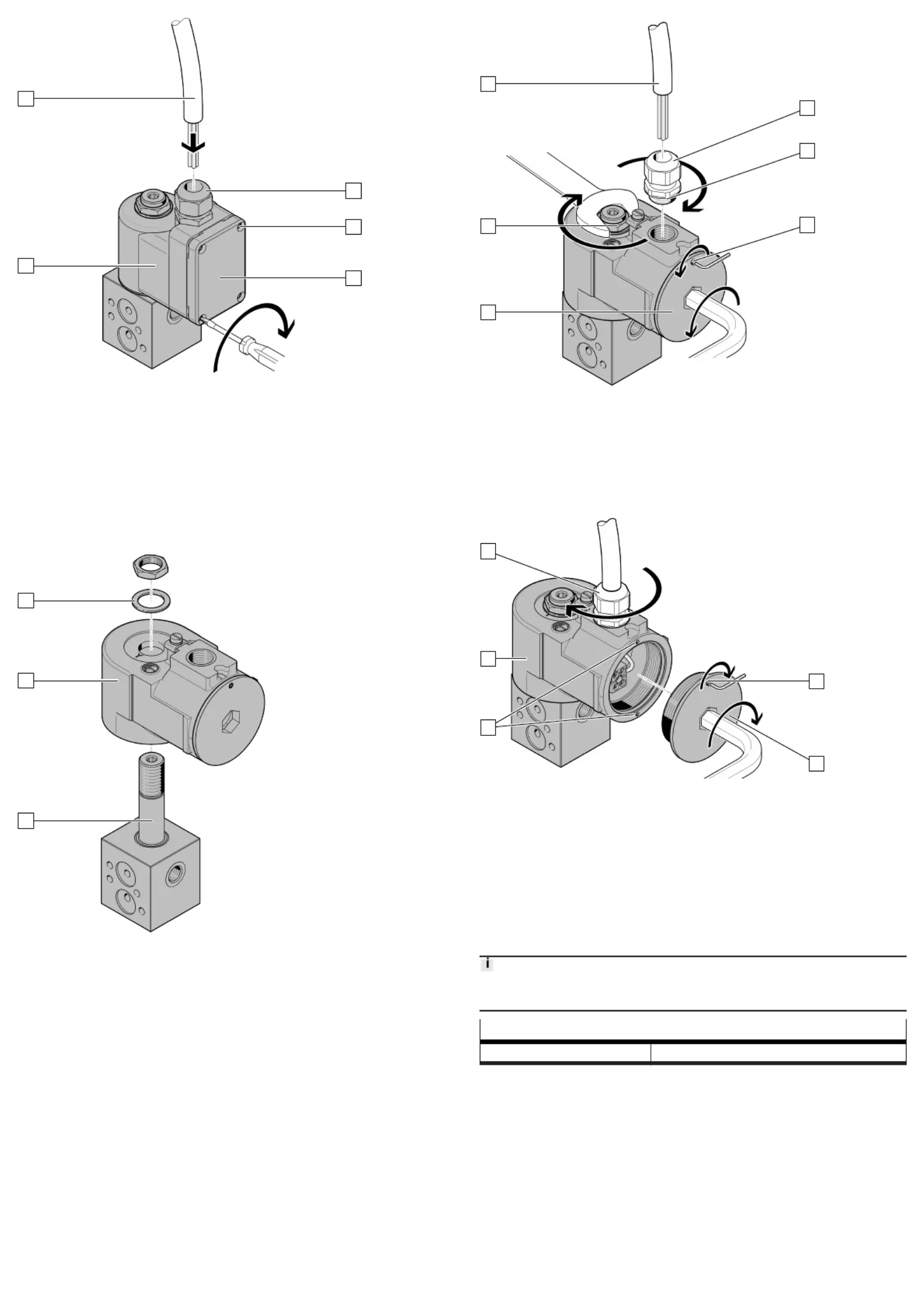 i