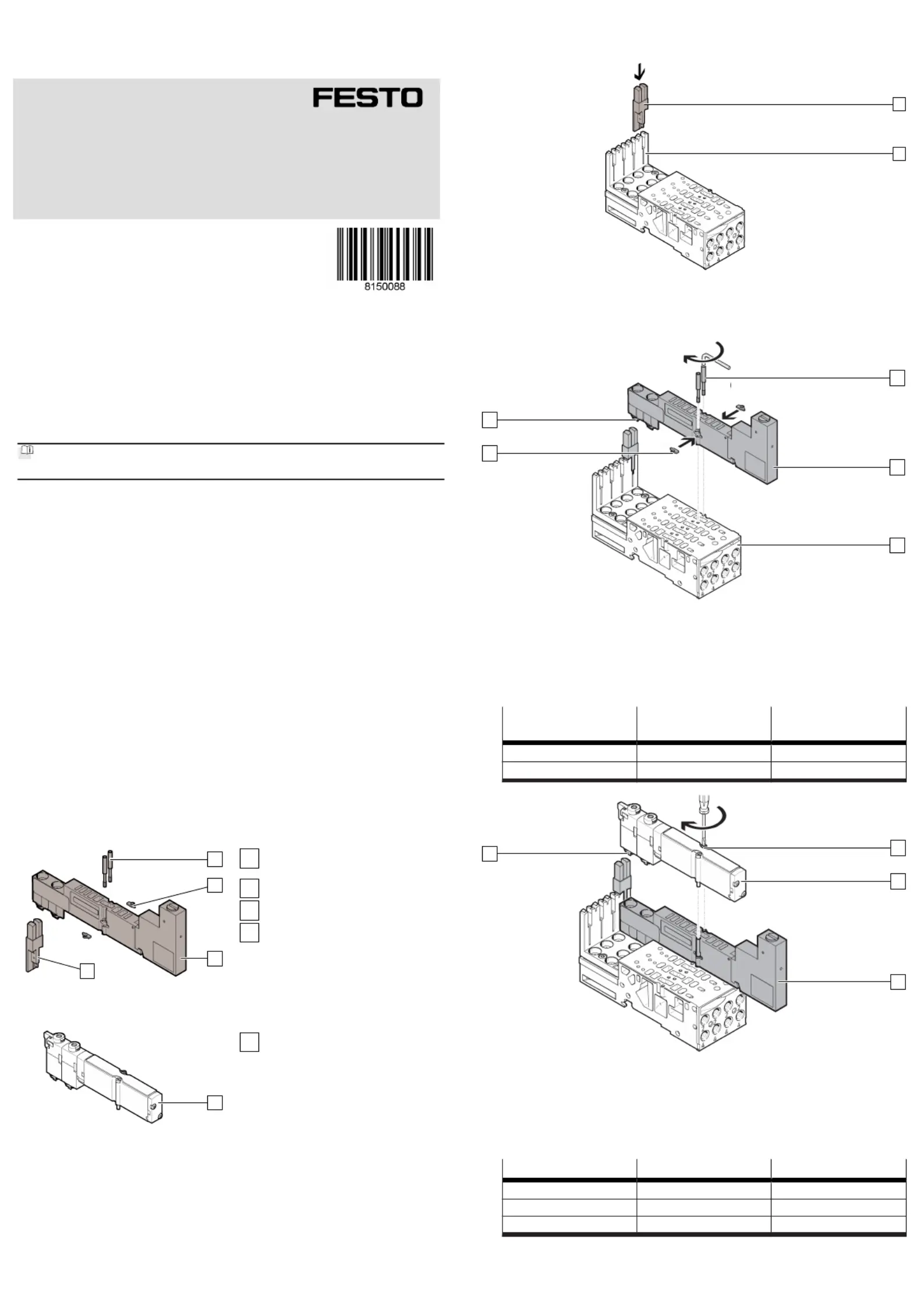 FESTO

8150088