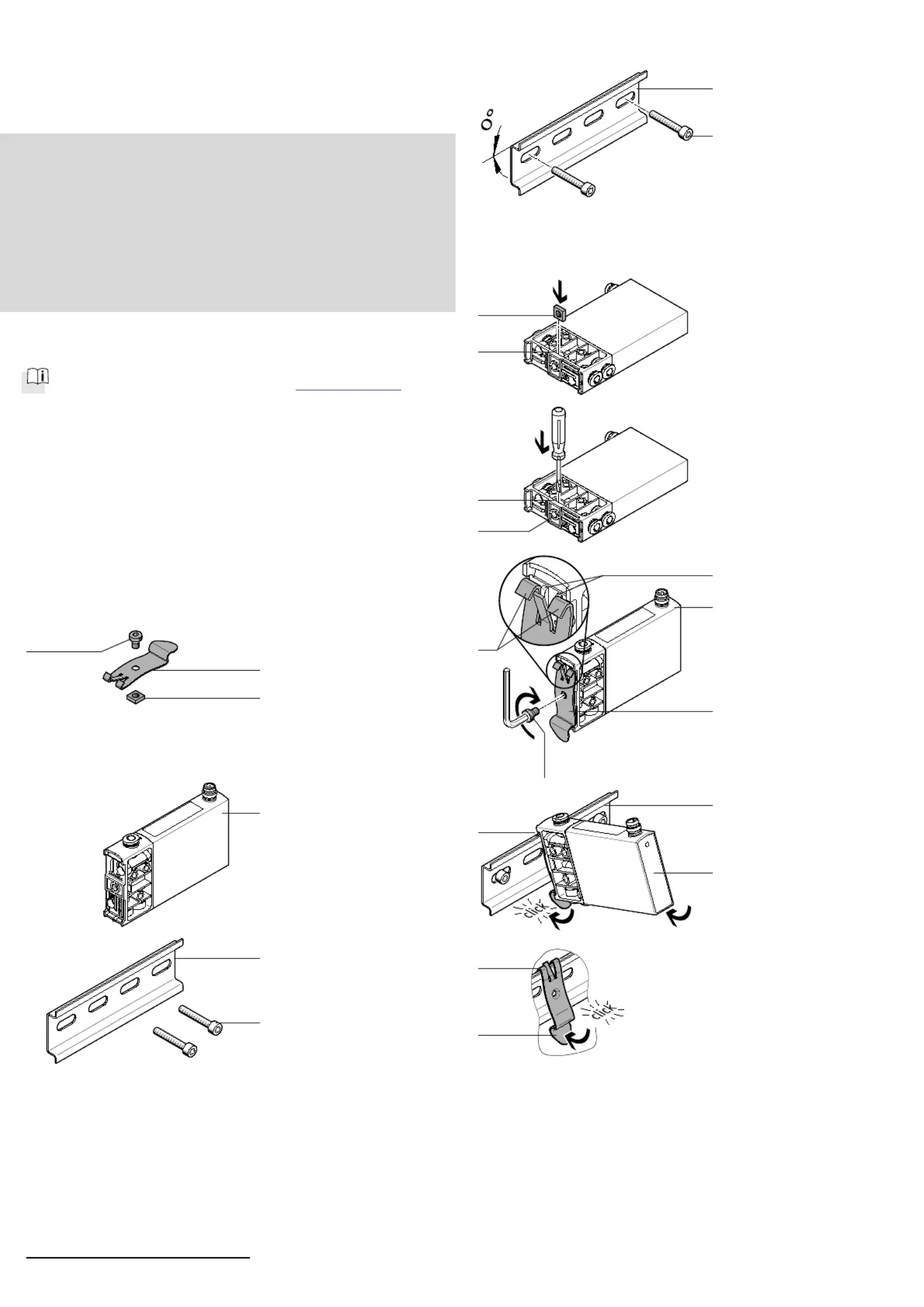 0°

click

click