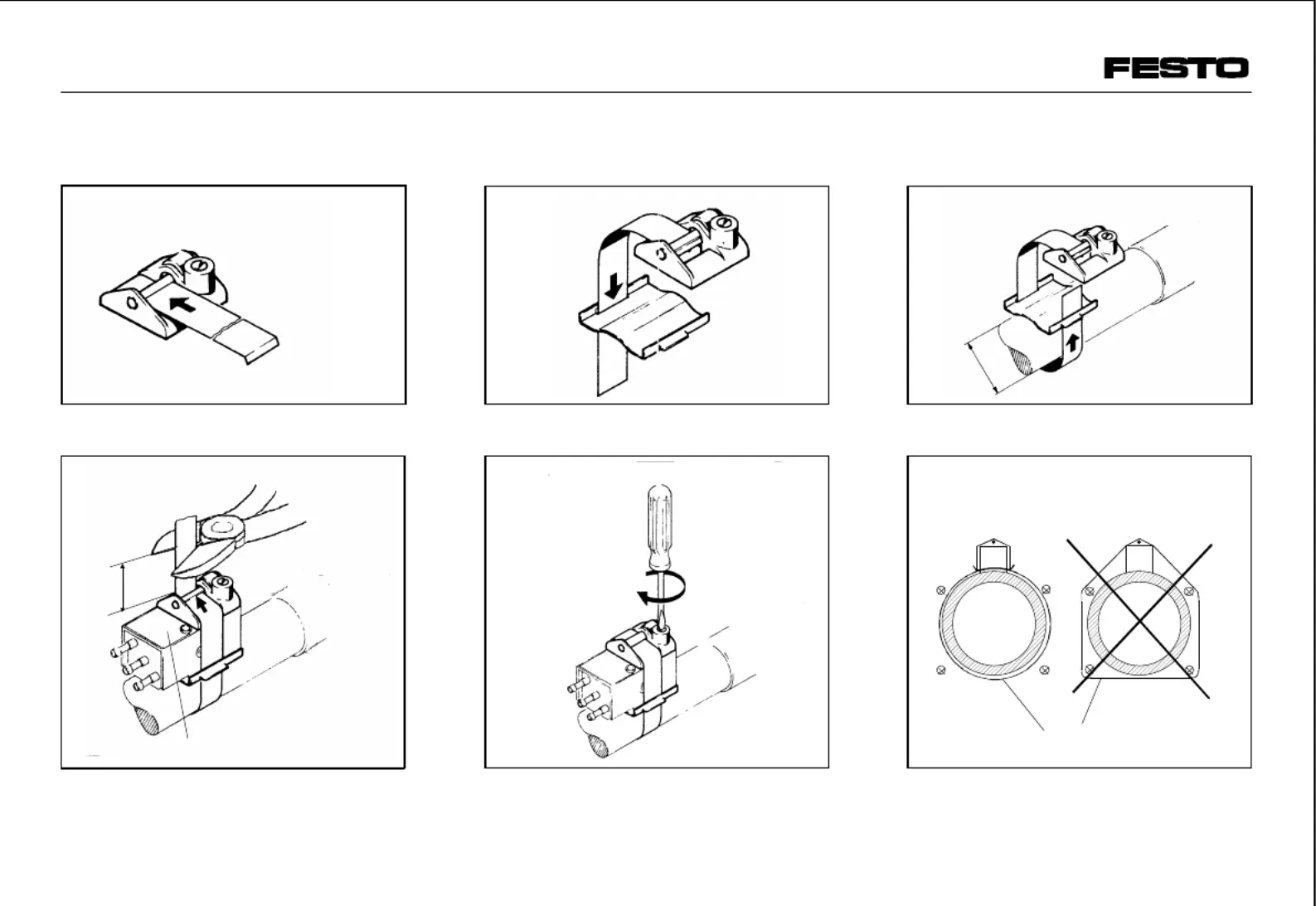 FESTO