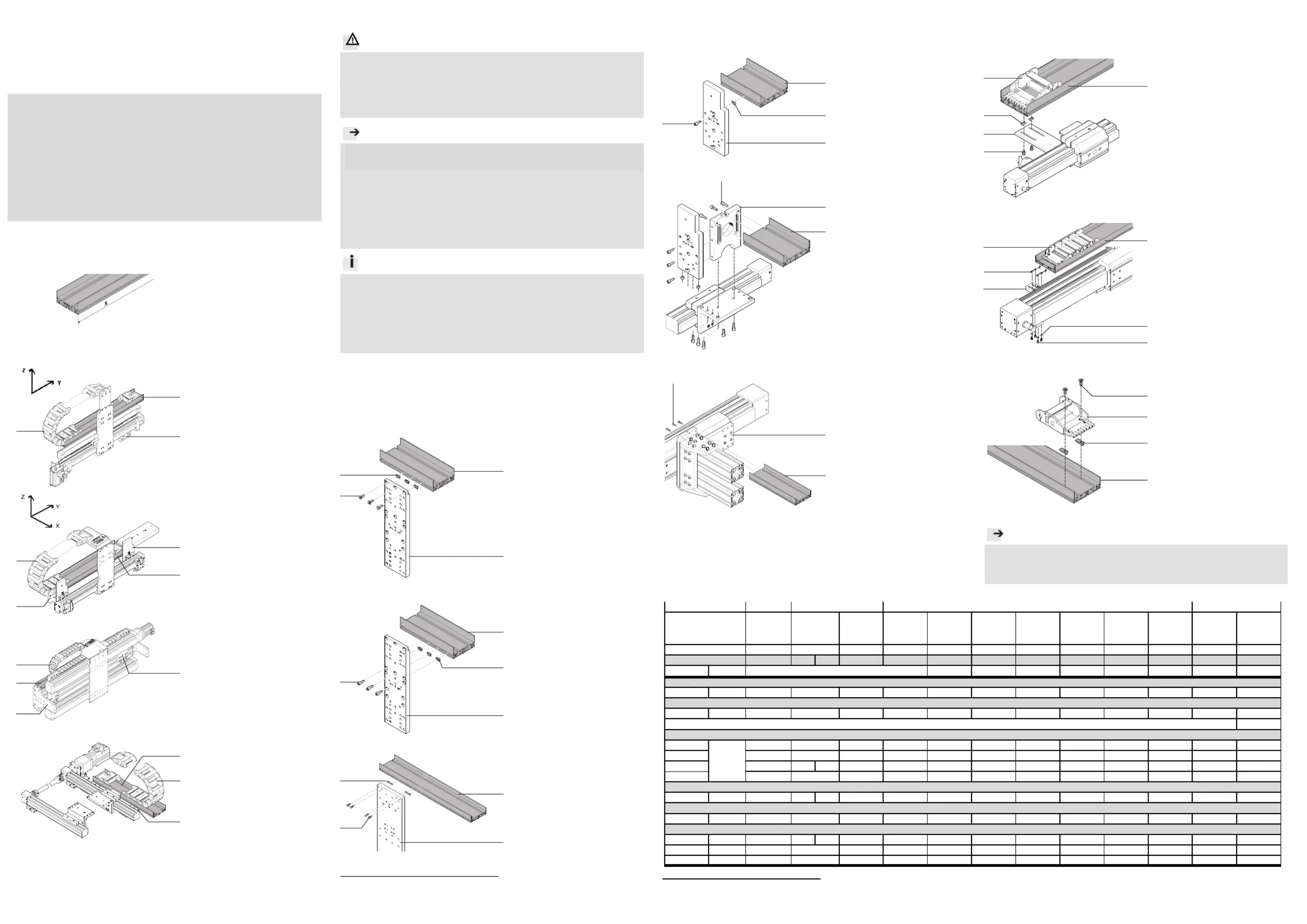 X

Z

Y

Z

Y

X