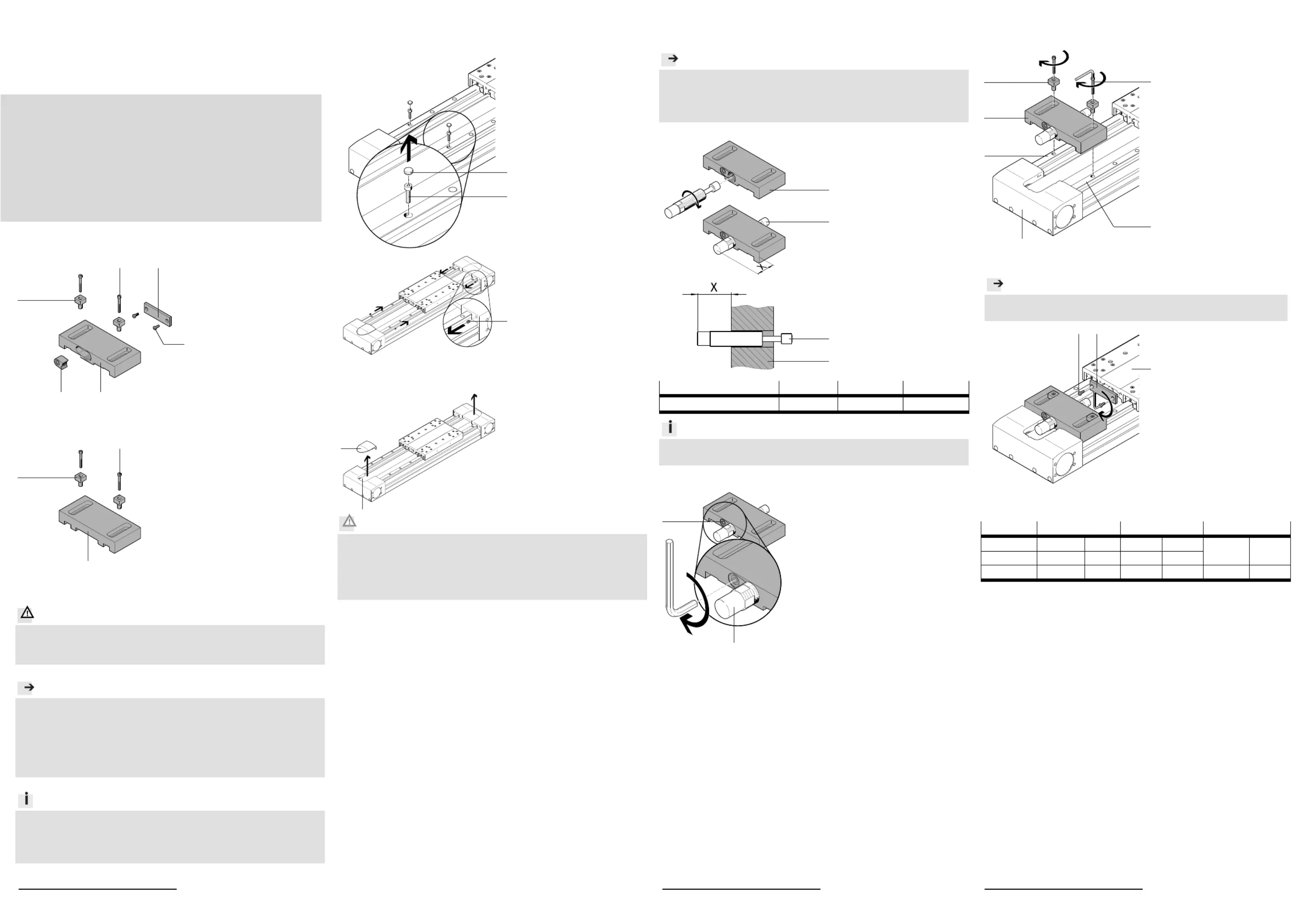 X

X