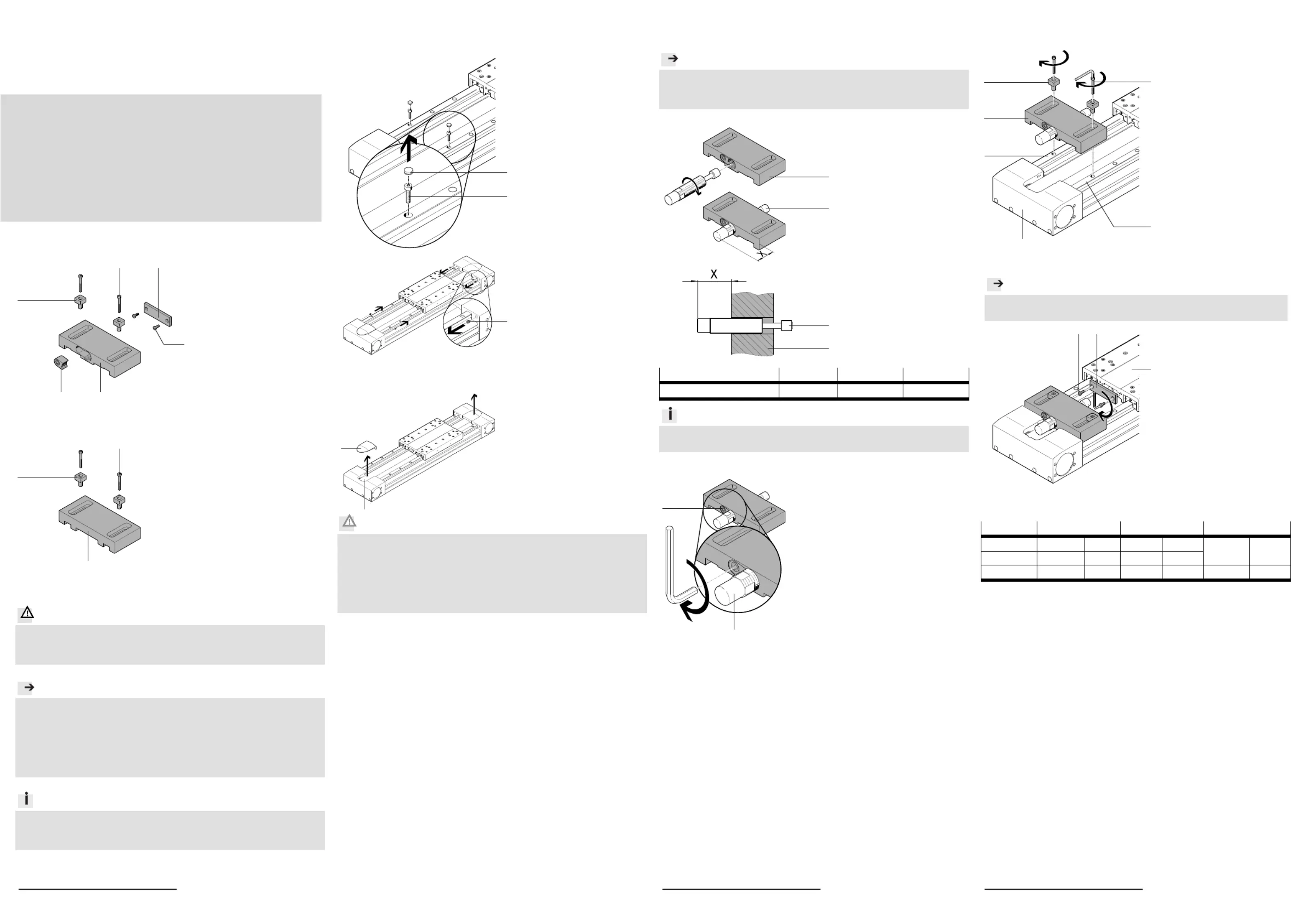 X

X