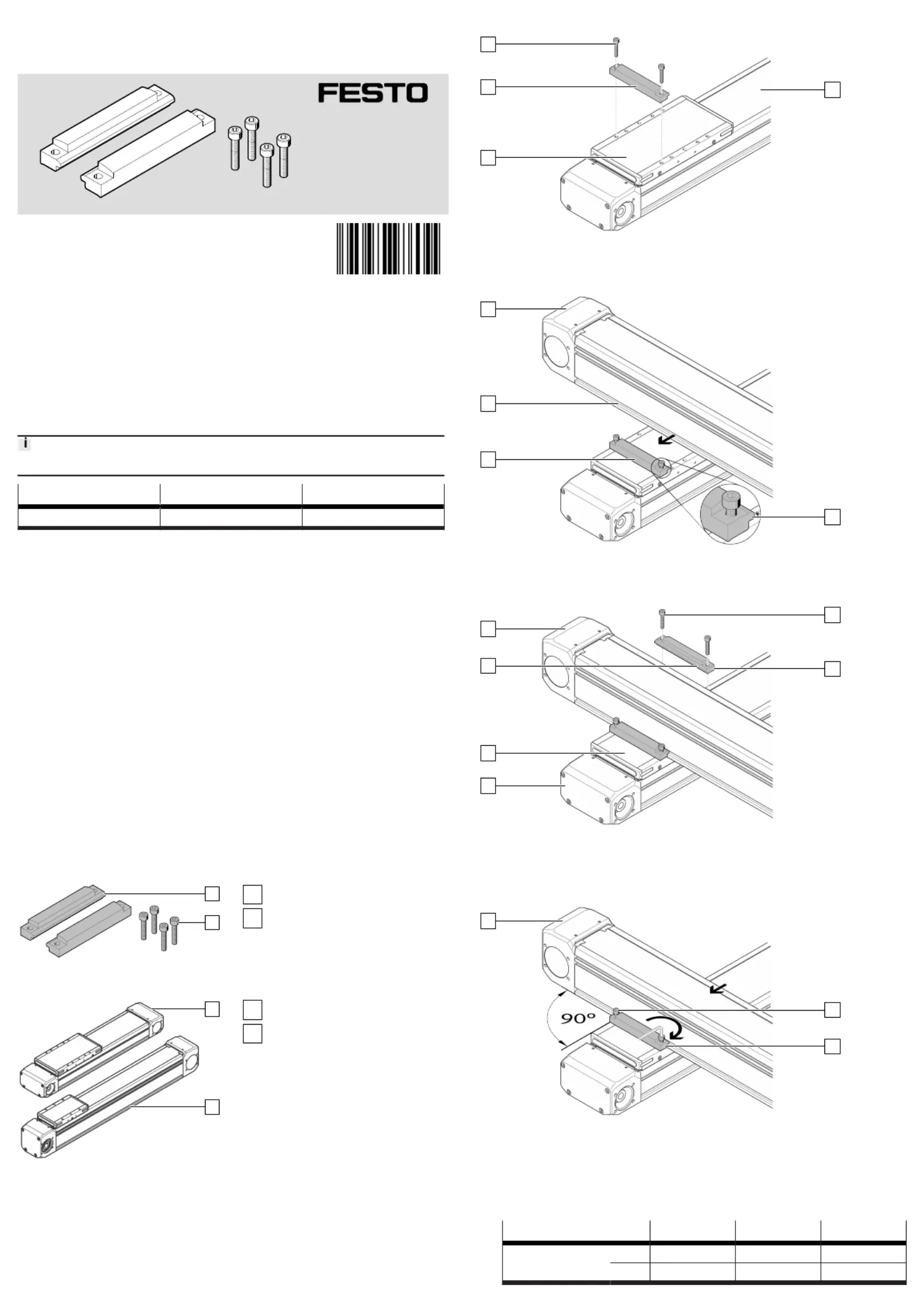 FESTO

i

90°