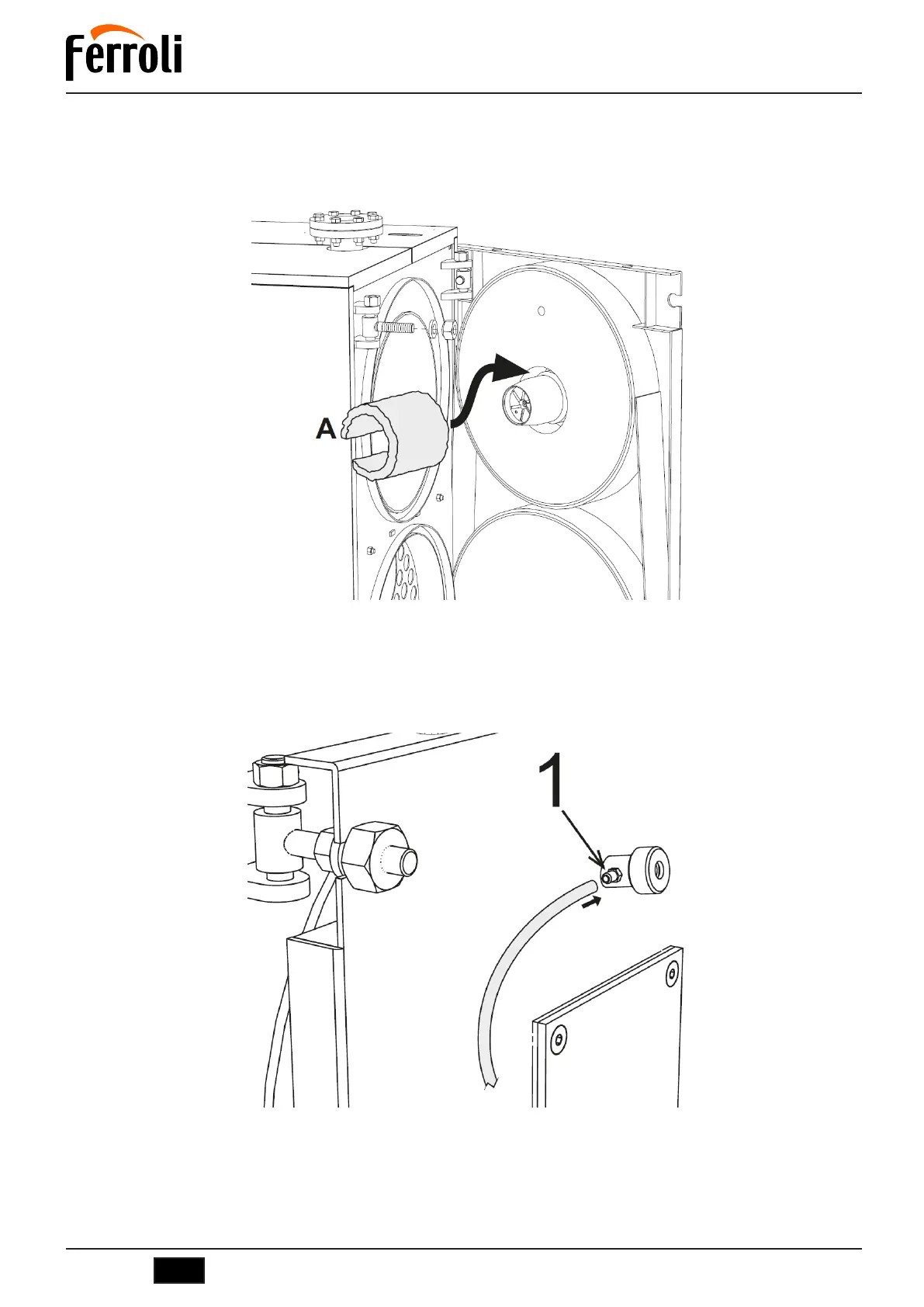 Ferroli

A

1