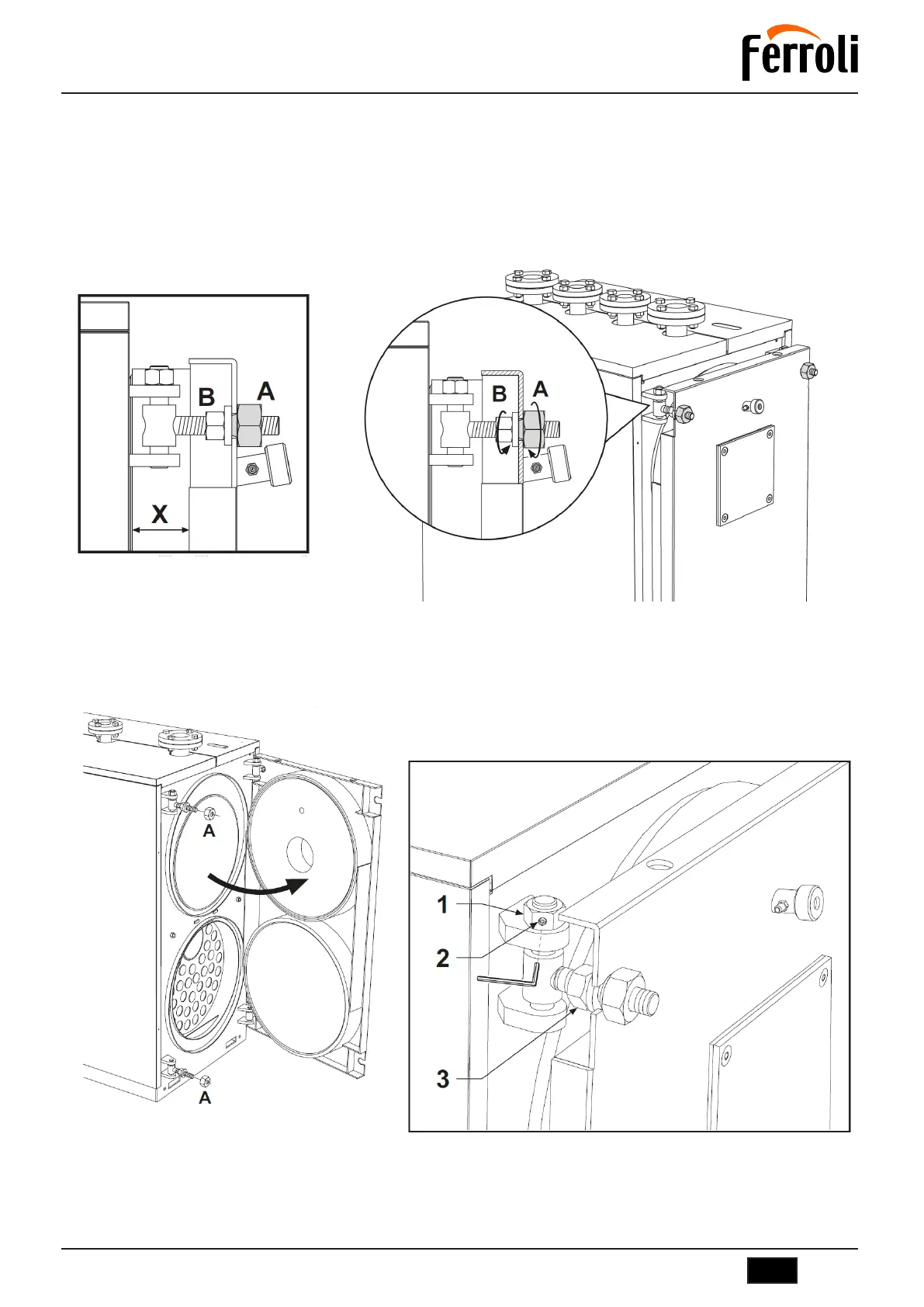 Ferroli

B A

X

B A

A

A

1

2

3