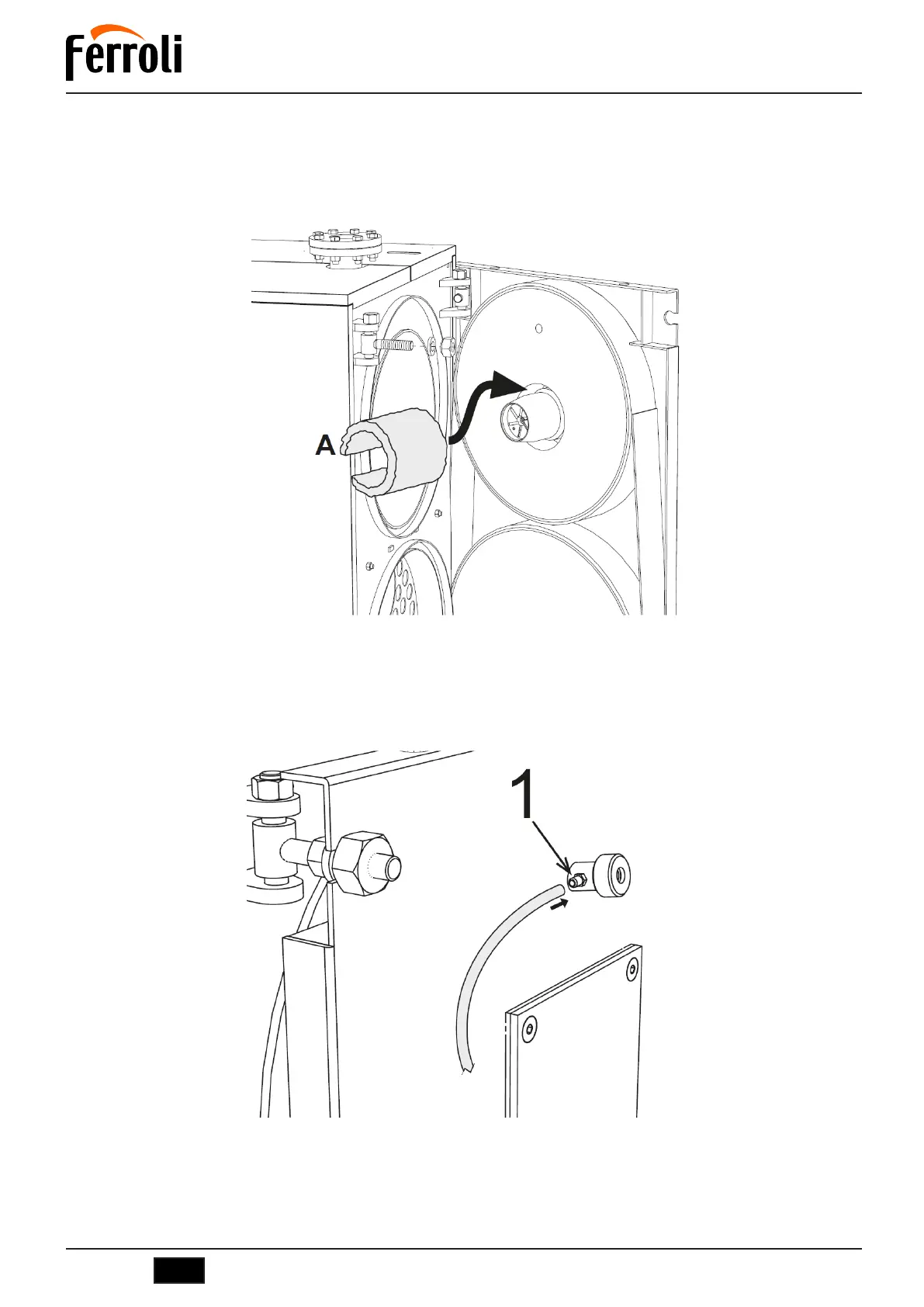 Ferroli

A

1