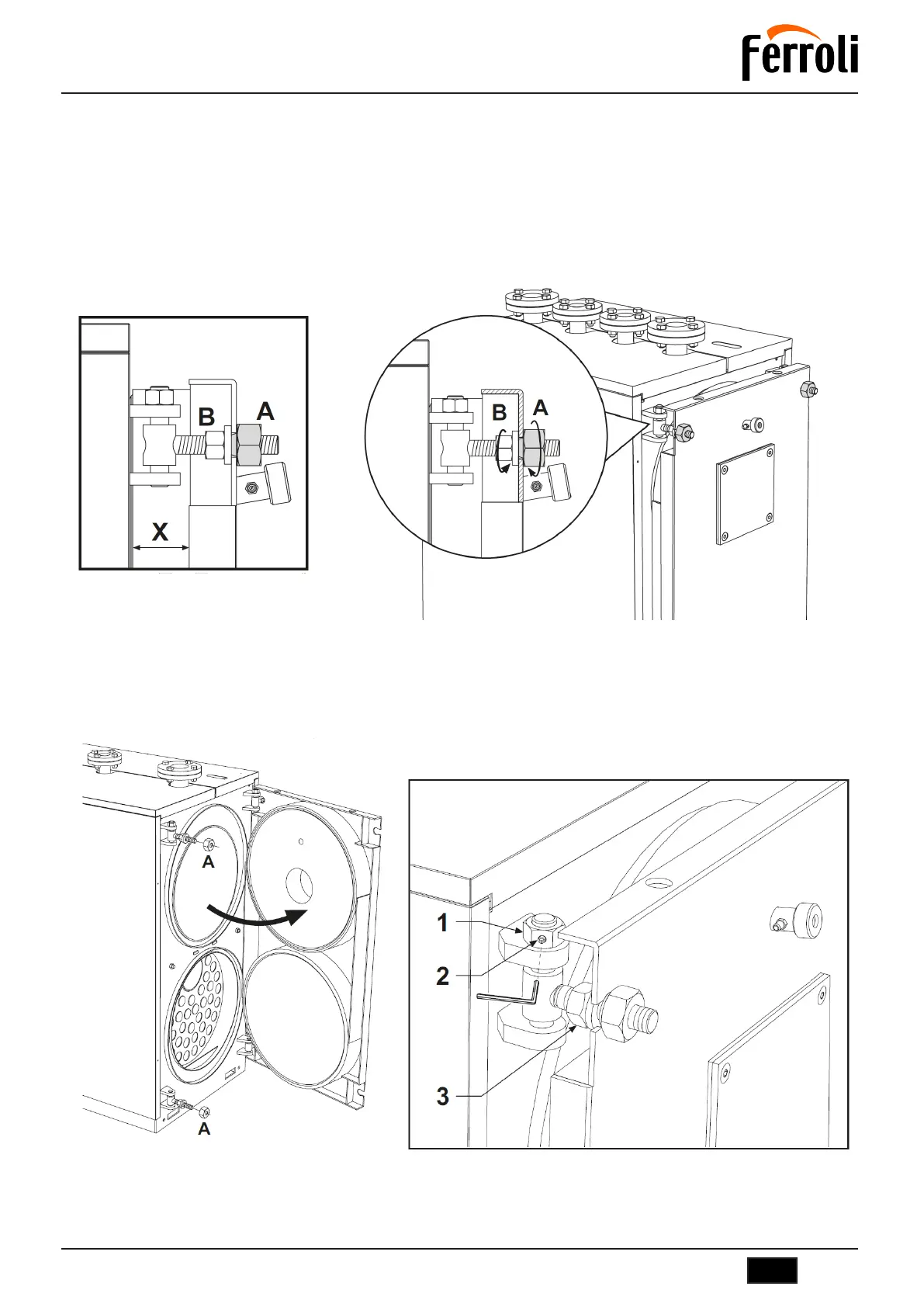 Ferroli

B
A
X

B
A

A
A

1
2
3