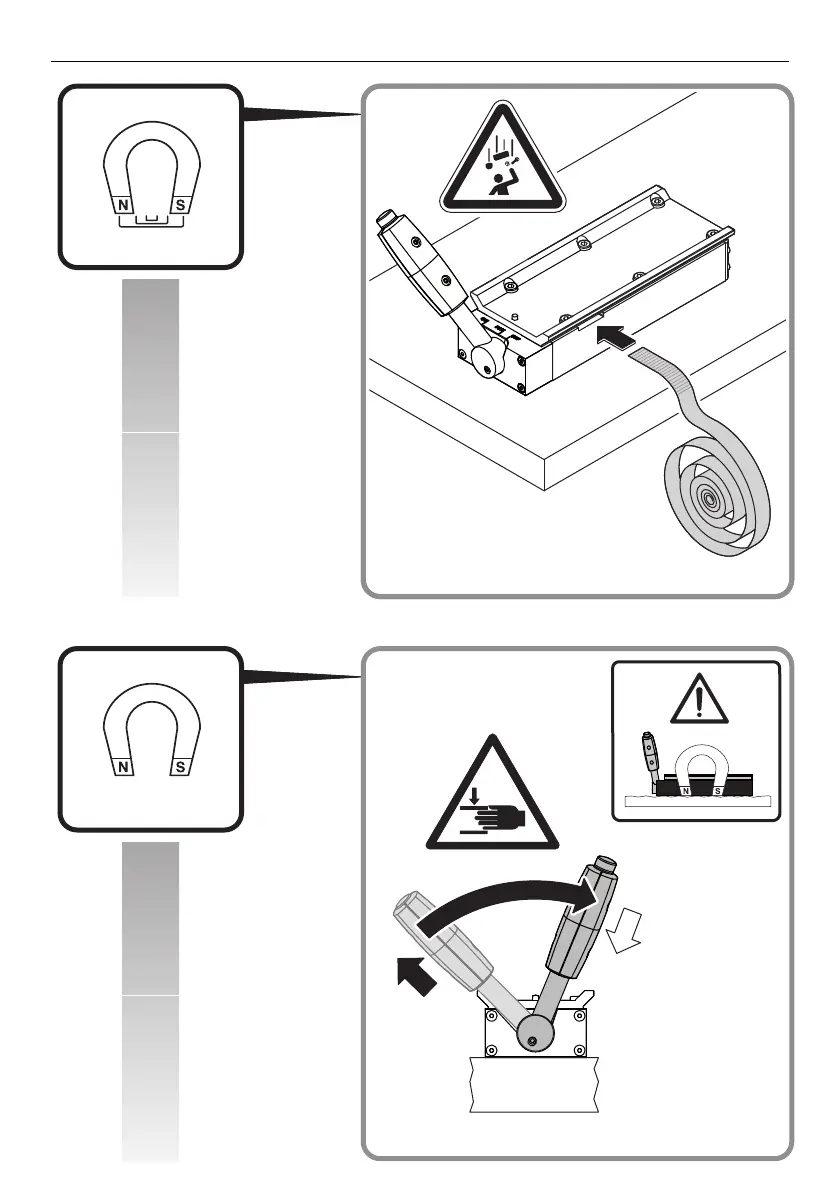 N S

N S

N S