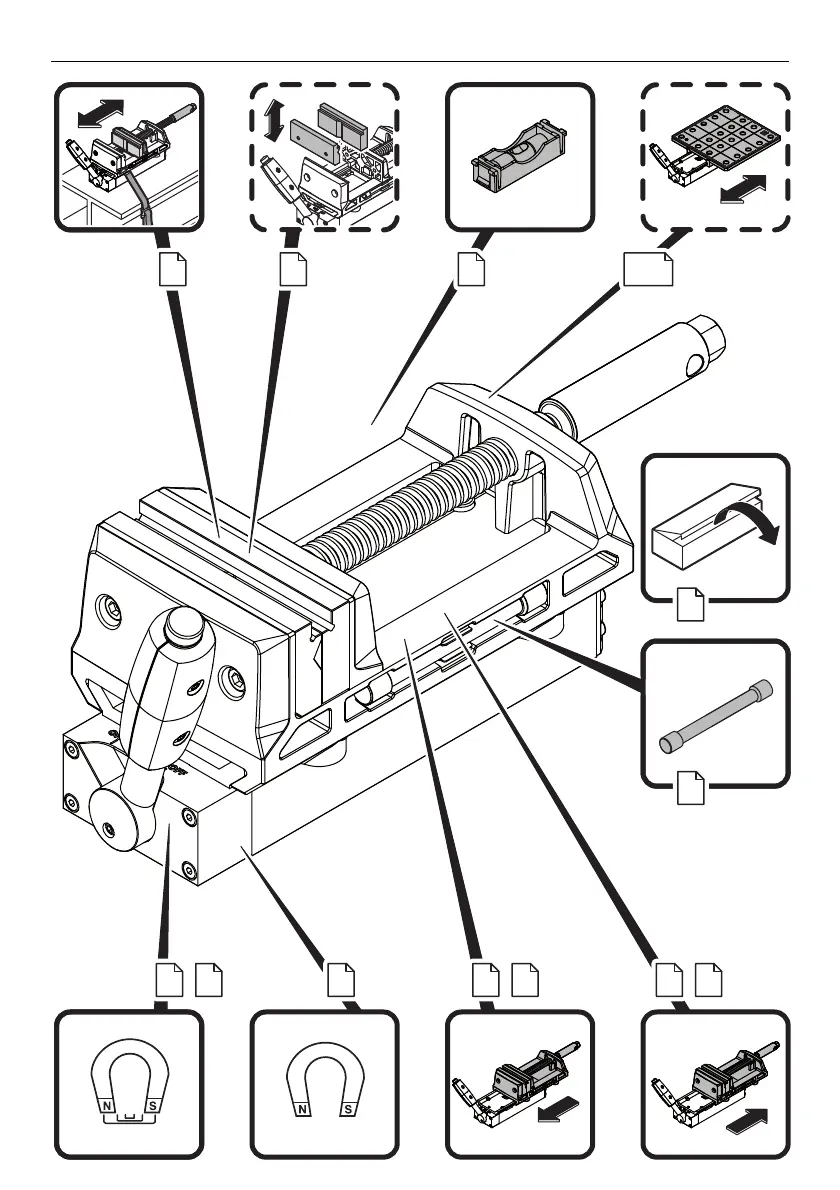 N S

N S