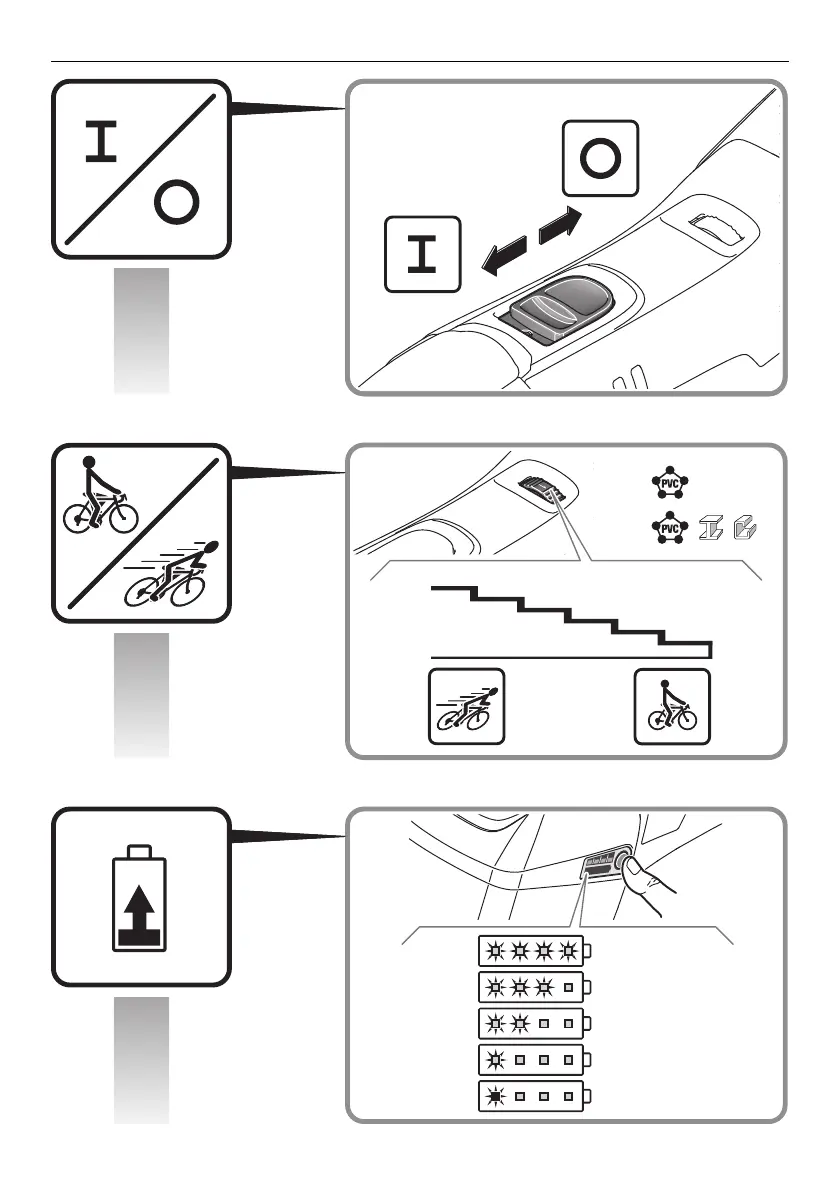 I
O
O
I
PVC
PVC