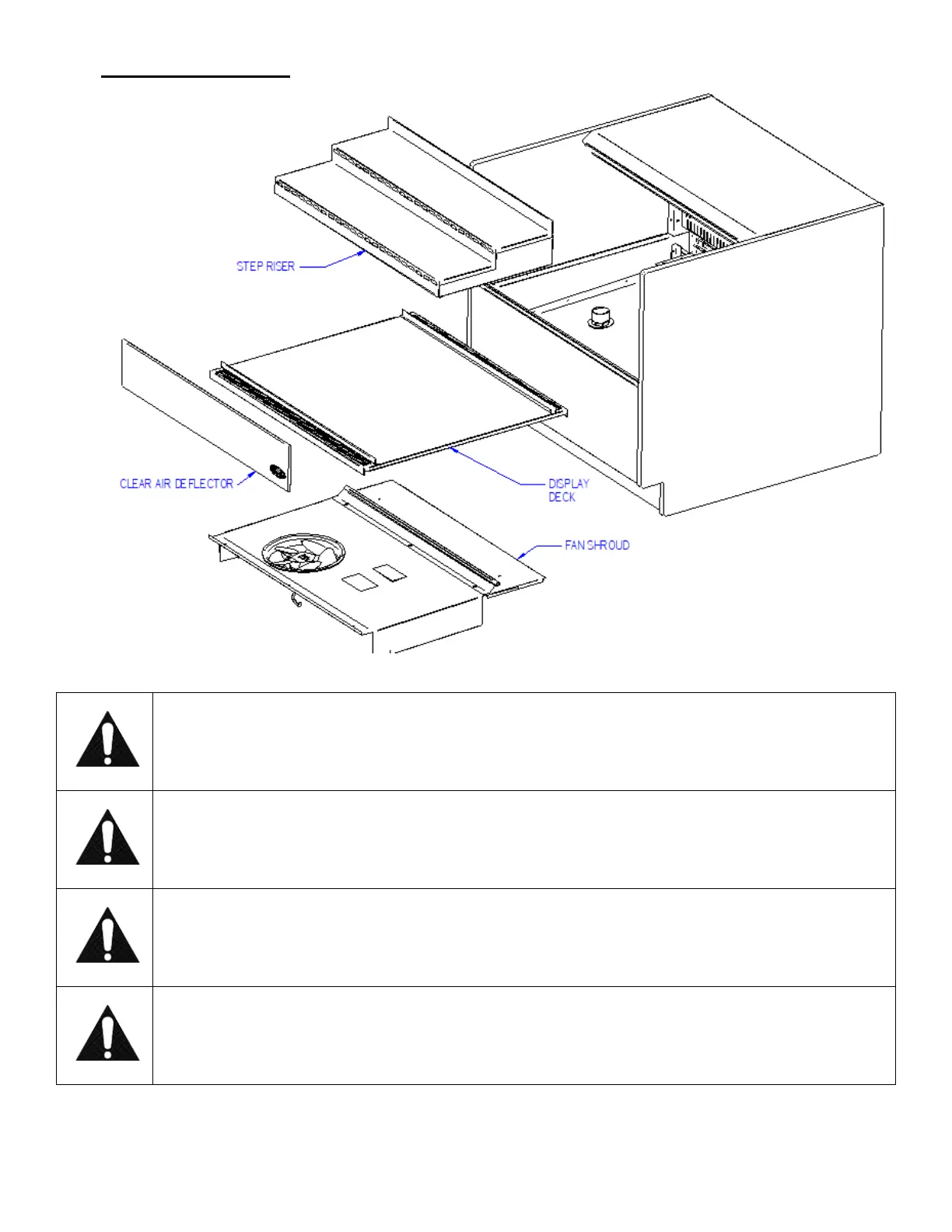 STEP RISER

CLEAR AIR DEFLECTOR

DISPLAY DECK

FAN SHROUD