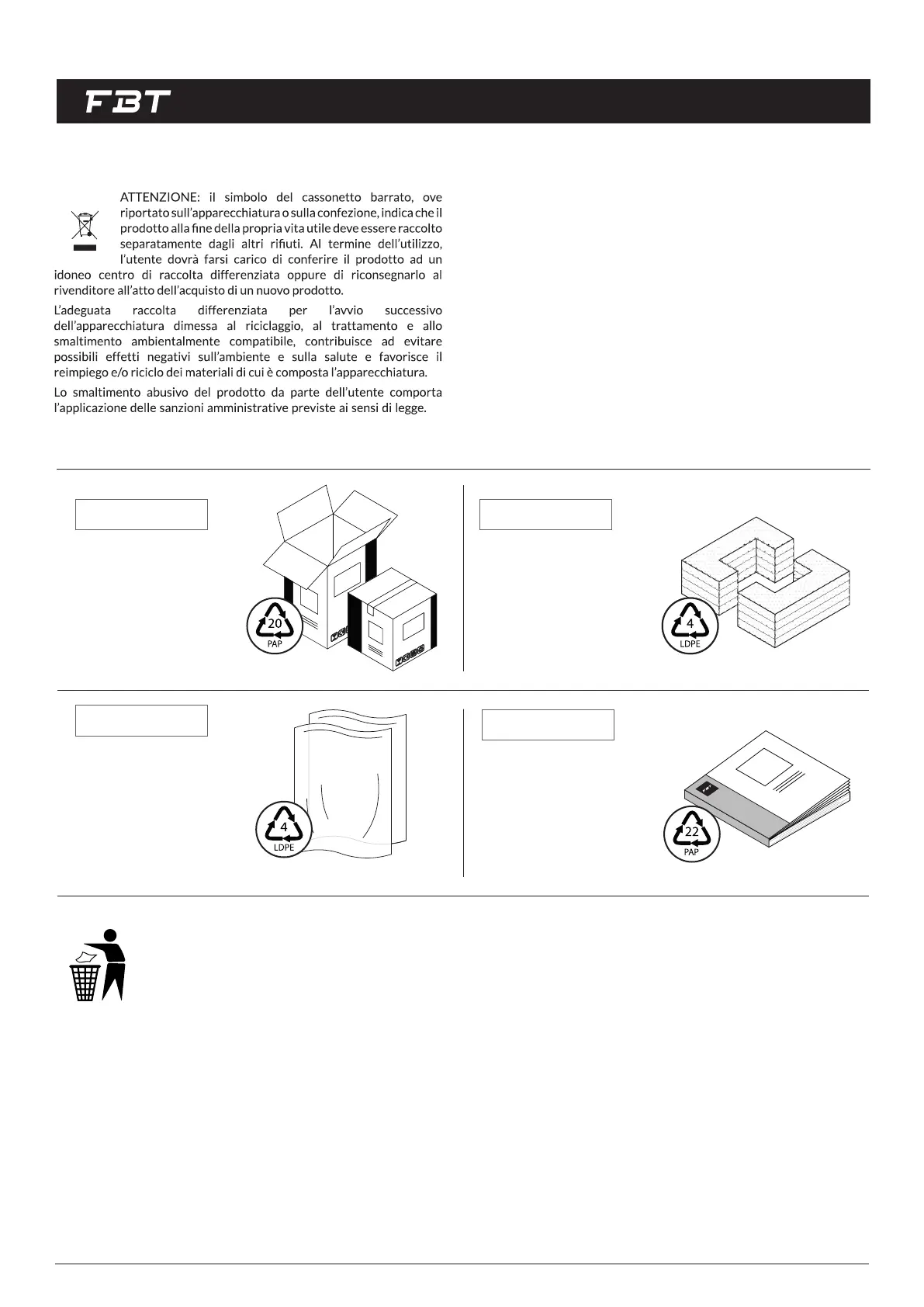 FBT

ATTENZIONE: il simbolo del cassonetto barrato, ove riportato sull'apparecchiatura o sulla confezione, indica che il prodotto alla fine della propria vita utile deve essere raccolto separatamente dagli altri rifiuti. Al termine dell'utilizzo, l'utente dovrà farsi carico di conferire il prodotto ad un idoneo centro di raccolta differenziata oppure di riconsegnarlo al rivenditore all'atto dell'acquisto di un nuovo prodotto.

L'adeguata raccolta differenziata per l'avvio successivo dell'apparecchiatura dimessa al riciclaggio, al trattamento e allo smaltimento ambientalmente compatibile, contribuisce ad evitare possibili effetti negativi sull'ambiente e sulla salute e favorisce il reimpiego e/o riciclo dei materiali di cui è composta l'apparecchiatura.

Lo smaltimento abusivo del prodotto da parte dell'utente comporta l'applicazione delle sanzioni amministrative previste ai sensi di legge.

20
PAP

4
LDPE

4
LDPE

22
PAP