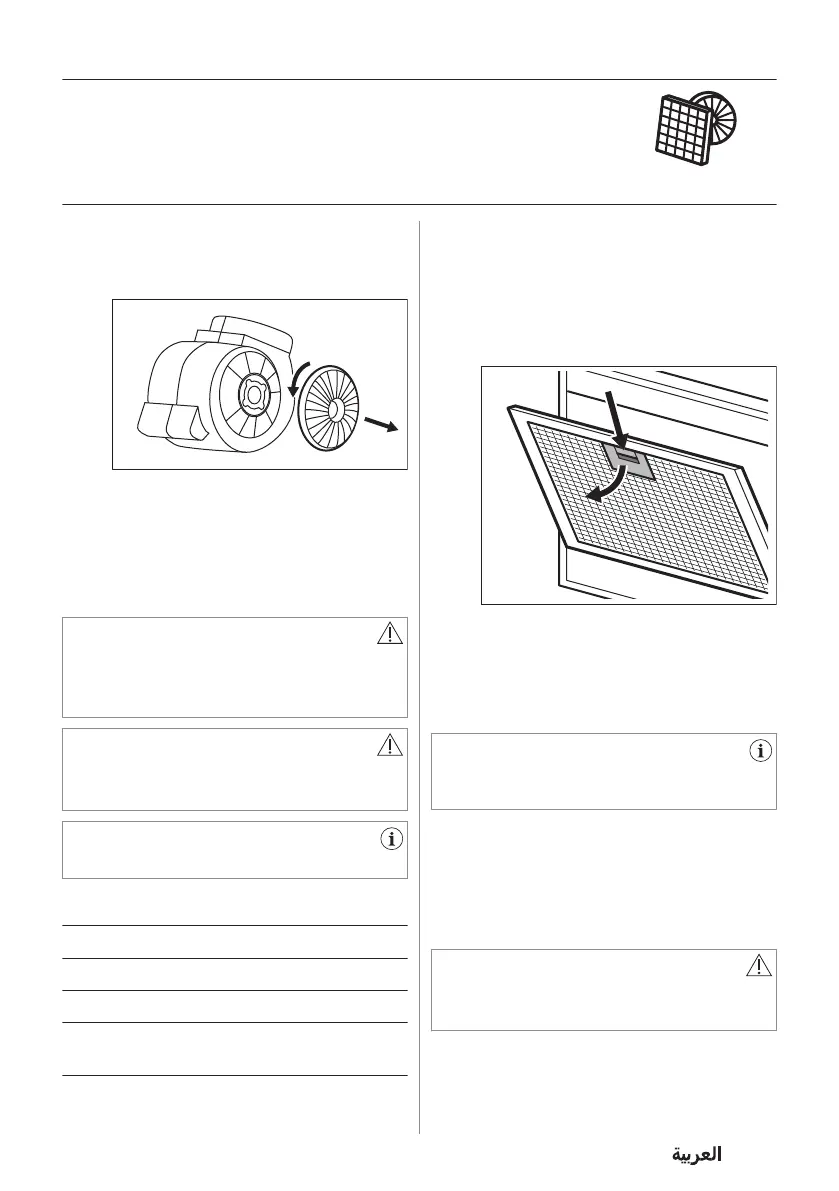 العربية