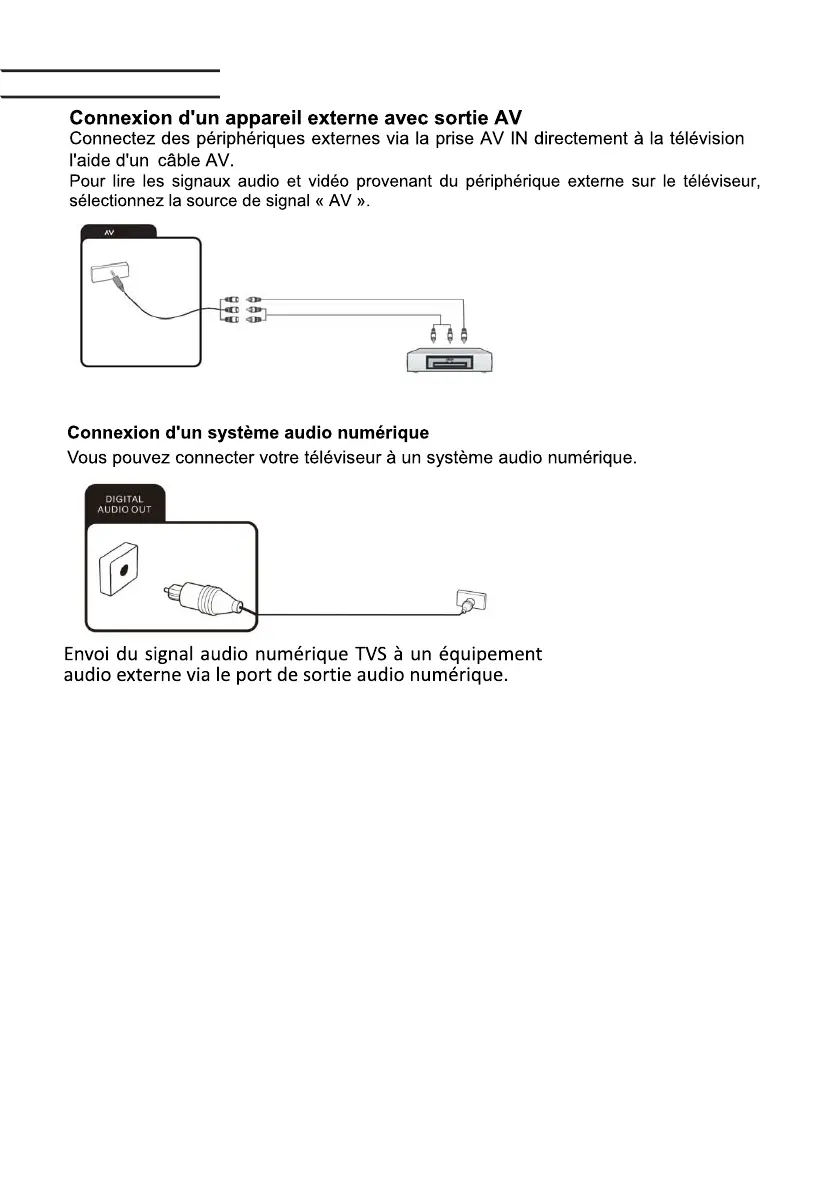 Connexion d'un appareil externe avec sortie AV
Connectez des périphériques externes via la prise AV IN directement à la télévision l'aide d'un câble AV.
Pour lire les signaux audio et vidéo provenant du périphérique externe sur le téléviseur, sélectionnez la source de signal « AV ».

AV

Connexion d'un système audio numérique
Vous pouvez connecter votre téléviseur à un système audio numérique.

DIGITAL AUDIO OUT

Envoi du signal audio numérique TVS à un équipement audio externe via le port de sortie audio numérique.