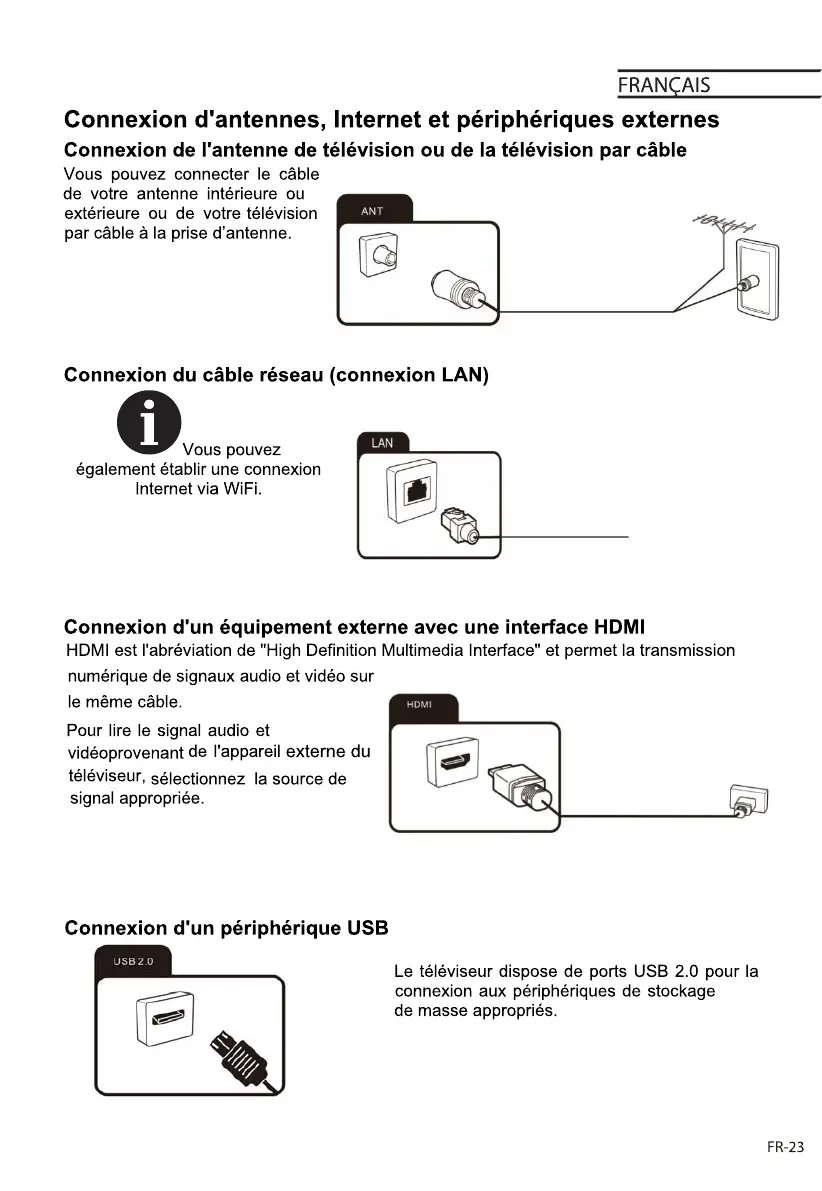 FRANÇAIS

Connexion d'antennes, Internet et périphériques externes

Connexion de l'antenne de télévision ou de la télévision par câble

Vous pouvez connecter le câble de votre antenne intérieure ou extérieure ou de votre télévision par câble à la prise d'antenne.

ANT

Connexion du câble réseau (connexion LAN)

Vous pouvez également établir une connexion Internet via WiFi.

LAN

Connexion d'un équipement externe avec une interface HDMI

HDMI est l'abréviation de "High Definition Multimedia Interface" et permet la transmission numérique de signaux audio et vidéo sur le même câble.

Pour lire le signal audio et vidéoprovenant de l'appareil externe du téléviseur, sélectionnez la source de signal appropriée.

HDMI

Connexion d'un périphérique USB

USB 2.0

Le téléviseur dispose de ports USB 2.0 pour la connexion aux périphériques de stockage de masse appropriés.

FR-23