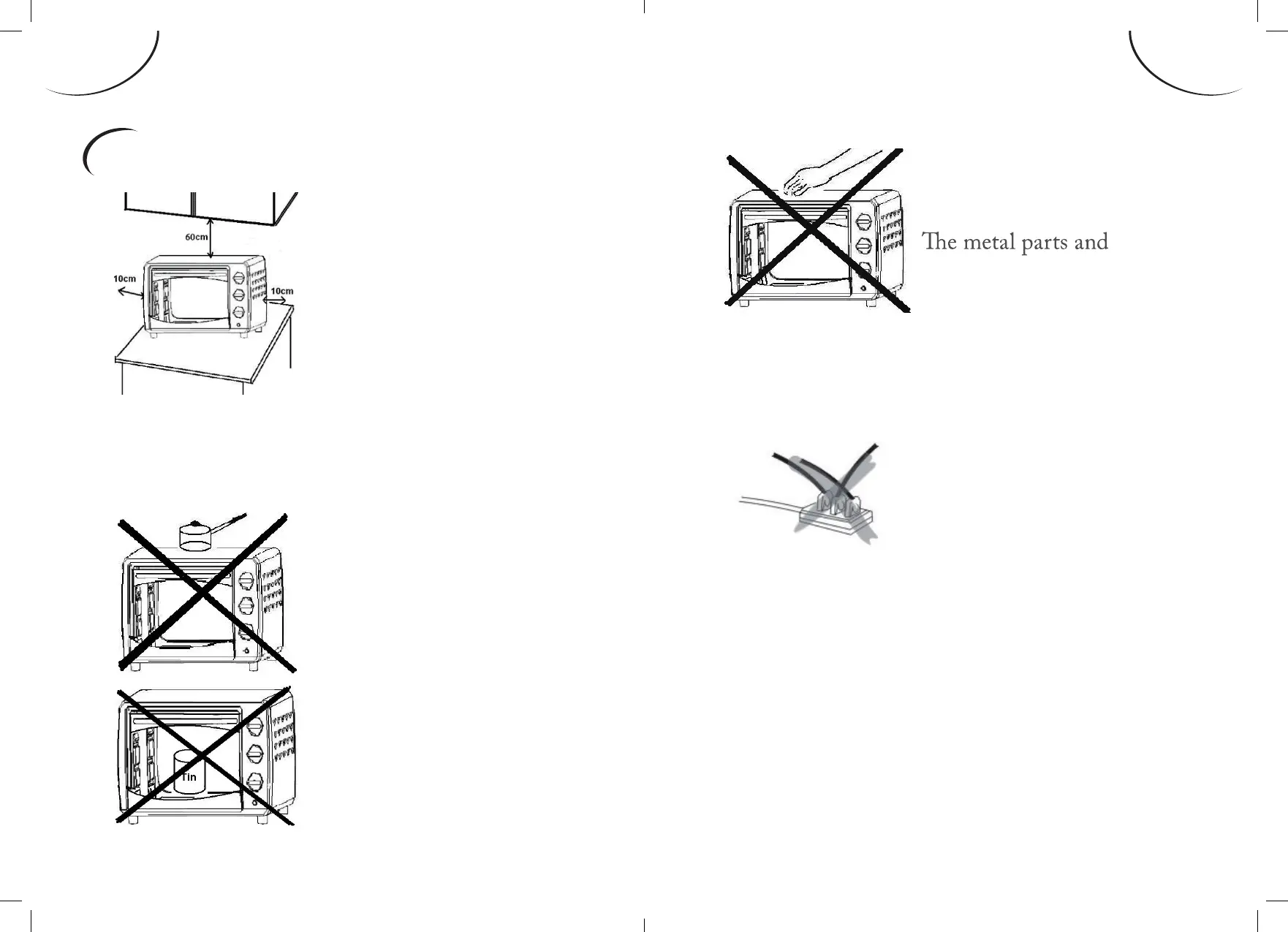 60cm

10cm

10cm

Tin

The metal parts and