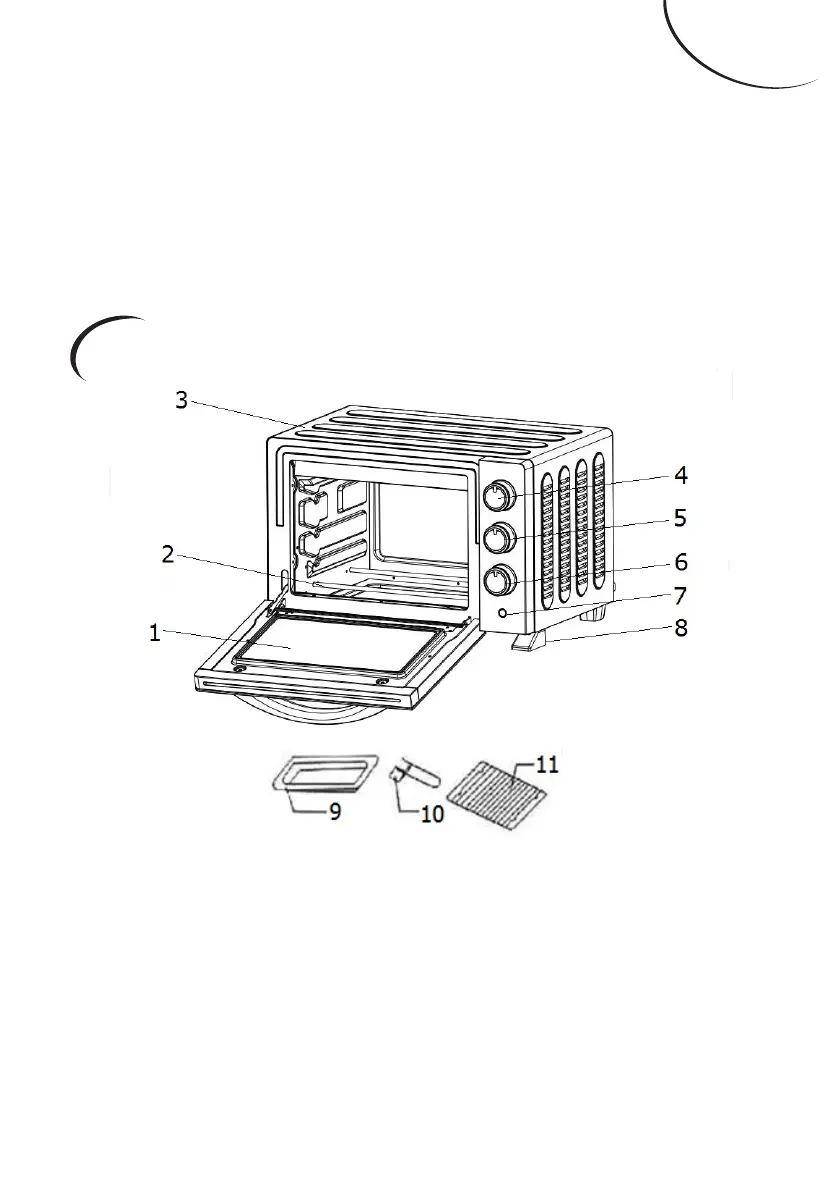 3
4
5
2
6
7
1
8
9
10
11