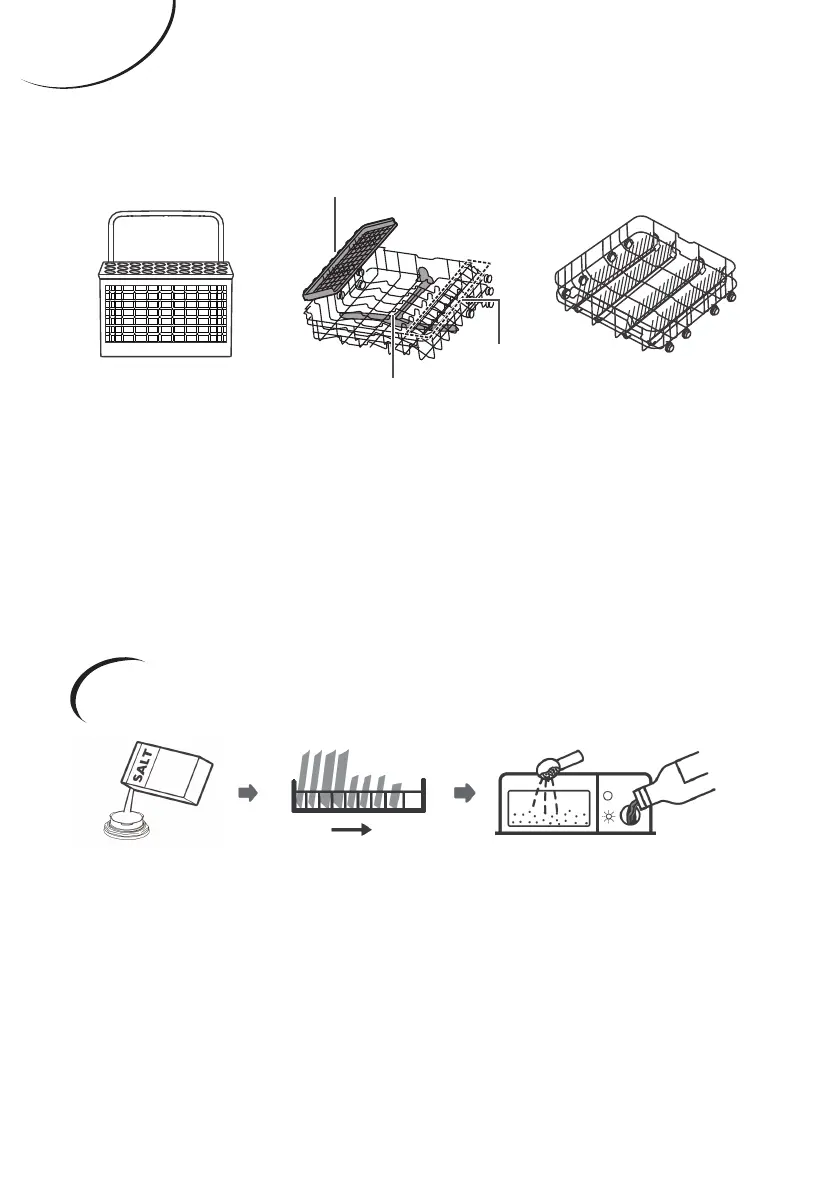 SALT