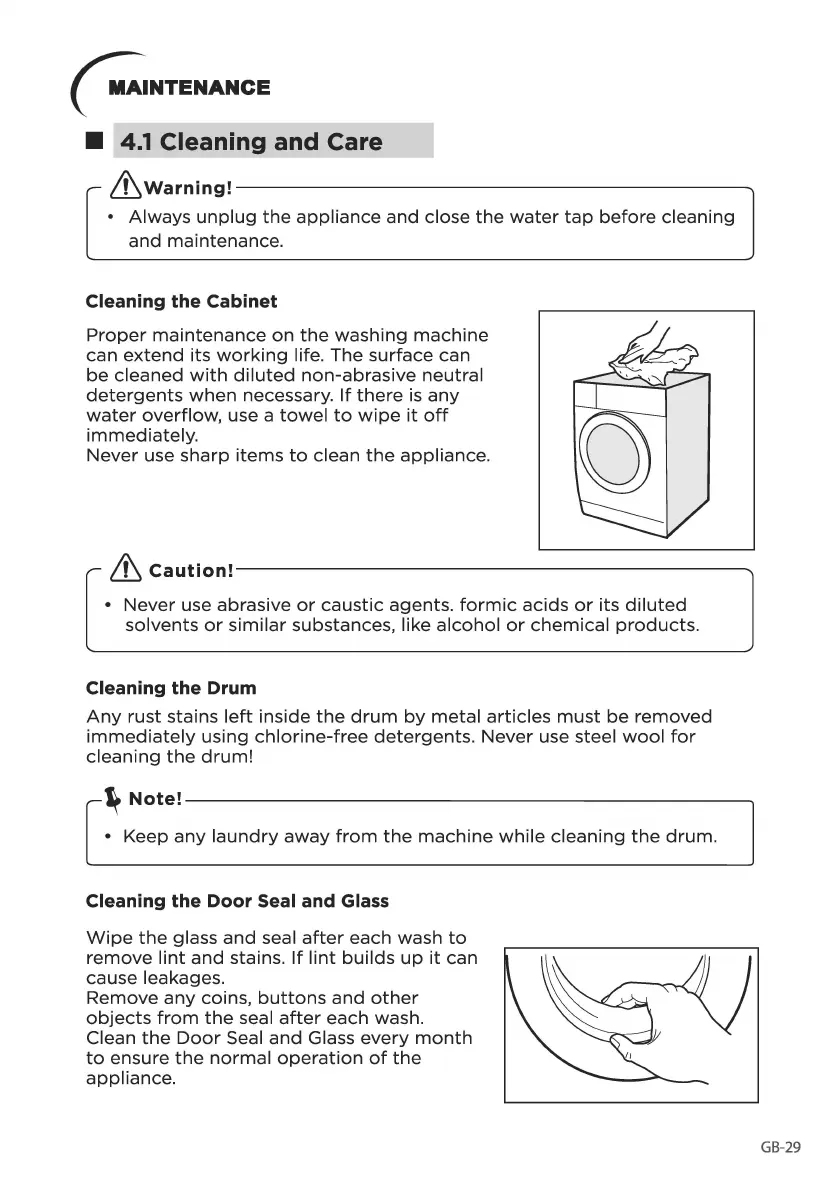 MAINTENANCE

4.1 Cleaning and Care

Warning!

• Always unplug the appliance and close the water tap before cleaning and maintenance.

Cleaning the Cabinet

Proper maintenance on the washing machine can extend its working life. The surface can be cleaned with diluted non-abrasive neutral detergents when necessary. If there is any water overflow, use a towel to wipe it off immediately.
Never use sharp items to clean the appliance.

Caution!

• Never use abrasive or caustic agents. formic acids or its diluted solvents or similar substances, like alcohol or chemical products.

Cleaning the Drum

Any rust stains left inside the drum by metal articles must be removed immediately using chlorine-free detergents. Never use steel wool for cleaning the drum!

Note!

• Keep any laundry away from the machine while cleaning the drum.

Cleaning the Door Seal and Glass

Wipe the glass and seal after each wash to remove lint and stains. If lint builds up it can cause leakages.
Remove any coins, buttons and other objects from the seal after each wash.
Clean the Door Seal and Glass every month to ensure the normal operation of the appliance.

GB-29