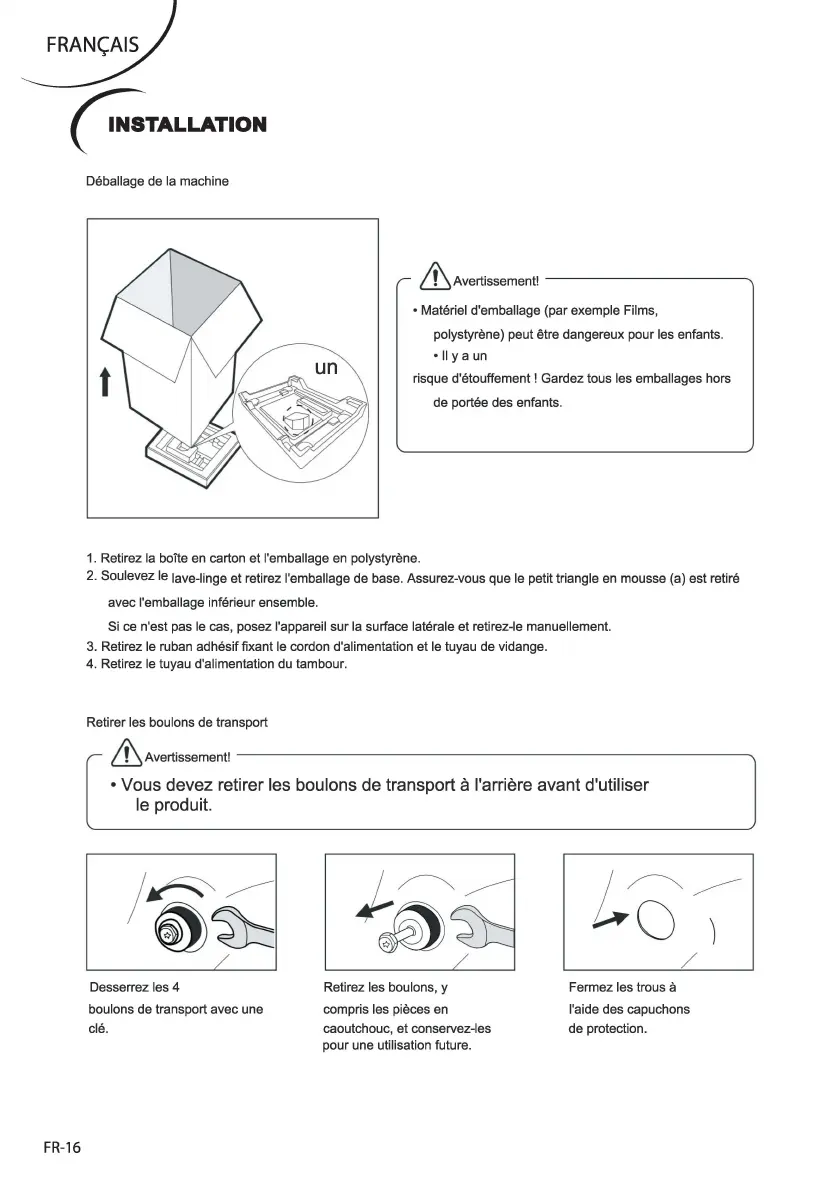 FRANÇAIS

INSTALLATION

Déballage de la machine

un

Avertissement!

• Matériel d'emballage (par exemple Films, polystyrène) peut être dangereux pour les enfants.
• Il y a un risque d'étouffement ! Gardez tous les emballages hors de portée des enfants.

1. Retirez la boîte en carton et l'emballage en polystyrène.
2. Soulevez le lave-linge et retirez l'emballage de base. Assurez-vous que le petit triangle en mousse (a) est retiré avec l'emballage inférieur ensemble.
Si ce n'est pas le cas, posez l'appareil sur la surface latérale et retirez-le manuellement.
3. Retirez le ruban adhésif fixant le cordon d'alimentation et le tuyau de vidange.
4. Retirez le tuyau d'alimentation du tambour.

Retirer les boulons de transport

Avertissement!

• Vous devez retirer les boulons de transport à l'arrière avant d'utiliser le produit.

Desserrez les 4 boulons de transport avec une clé.

Retirez les boulons, y compris les pièces en caoutchouc, et conservez-les pour une utilisation future.

Fermez les trous à l'aide des capuchons de protection.

FR-16