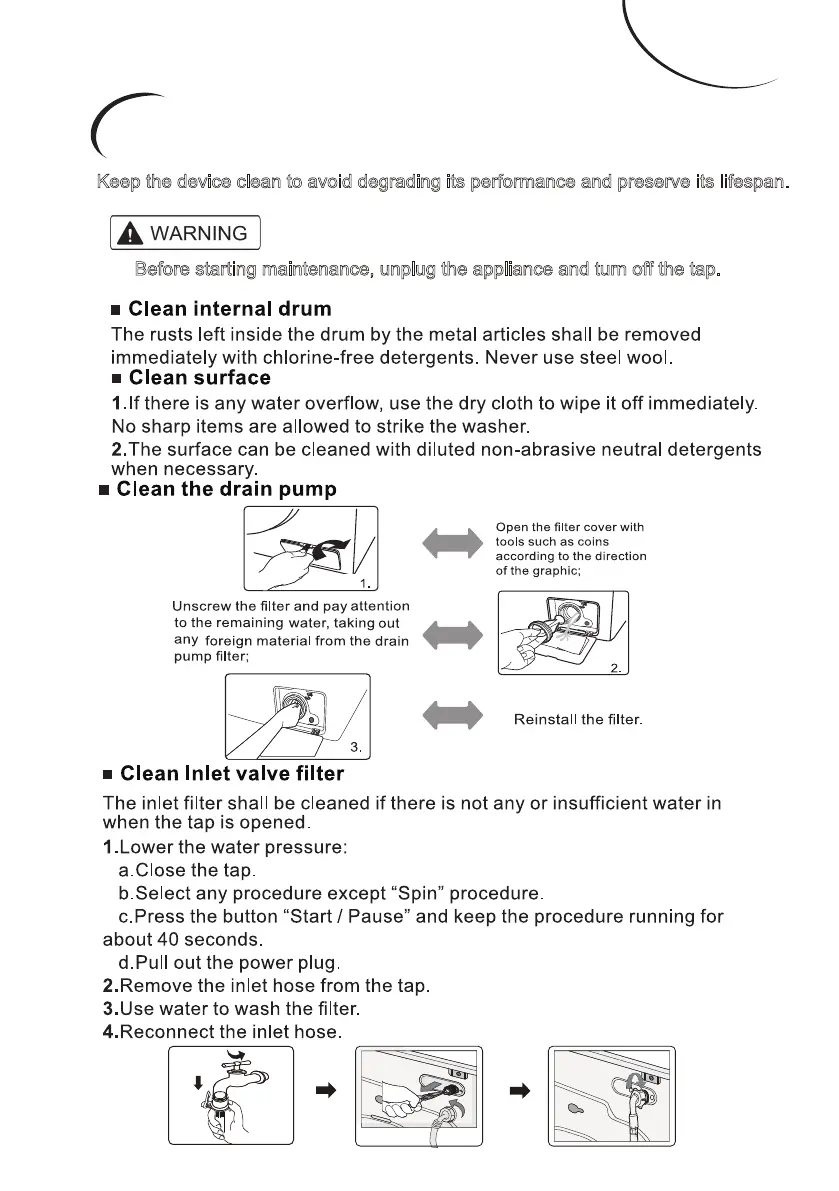 Keep the device clean to avoid degrading its performance and preserve its lifespan.

WARNING

Before starting maintenance, unplug the appliance and turn off the tap.

■ Clean internal drum

The rusts left inside the drum by the metal articles shall be removed immediately with chlorine-free detergents. Never use steel wool.

■ Clean surface

1.If there is any water overflow, use the dry cloth to wipe it off immediately. No sharp items are allowed to strike the washer.

2.The surface can be cleaned with diluted non-abrasive neutral detergents when necessary.

■ Clean the drain pump

1.

Open the filter cover with tools such as coins according to the direction of the graphic;

Unscrew the filter and pay attention to the remaining water, taking out any foreign material from the drain pump filter;

2.

3.

Reinstall the filter.

■ Clean Inlet valve filter

The inlet filter shall be cleaned if there is not any or insufficient water in when the tap is opened.

1.Lower the water pressure:

a.Close the tap.

b.Select any procedure except “Spin” procedure.

c.Press the button “Start / Pause” and keep the procedure running for about 40 seconds.

d.Pull out the power plug.

2.Remove the inlet hose from the tap.

3.Use water to wash the filter.

4.Reconnect the inlet hose.