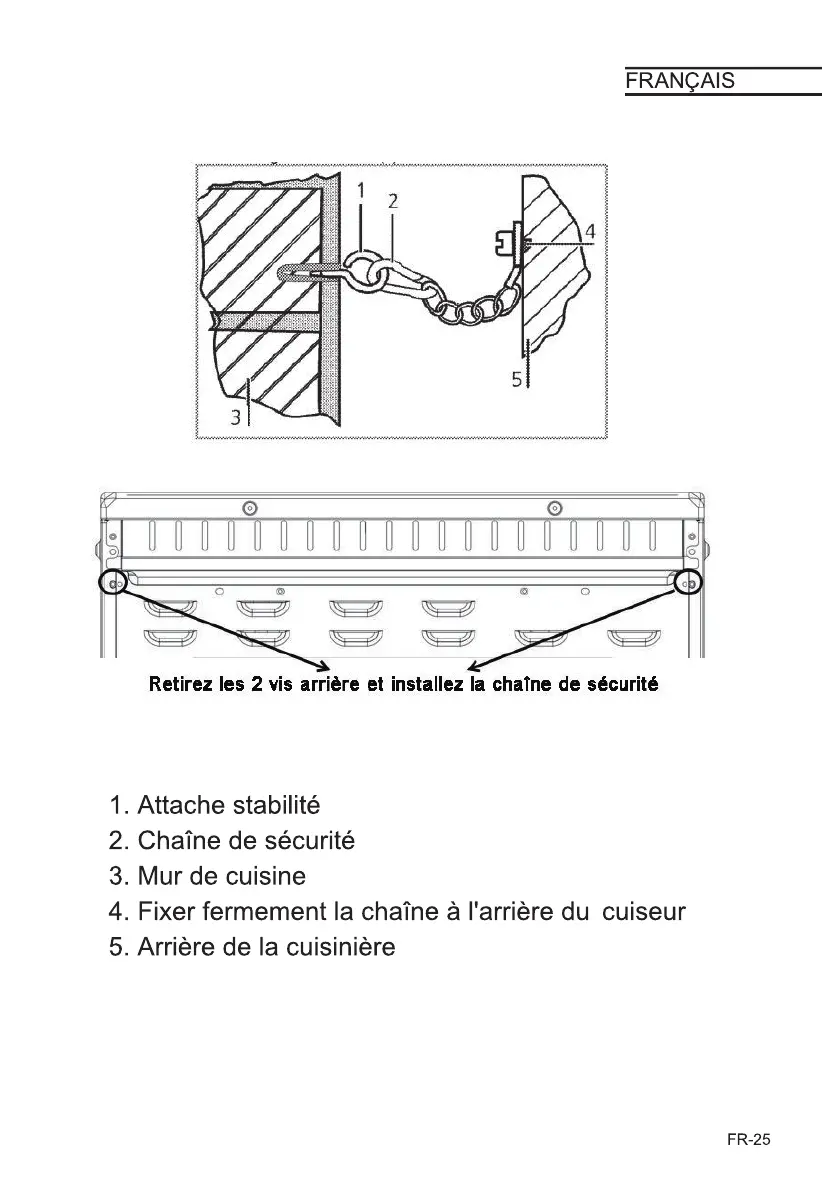 FRANÇAIS

1
2
4
5
3

Retirez les 2 vis arrière et installez la chaîne de sécurité

1. Attache stabilité
2. Chaîne de sécurité
3. Mur de cuisine
4. Fixer fermement la chaîne à l'arrière du cuiseur
5. Arrière de la cuisinière

FR-25