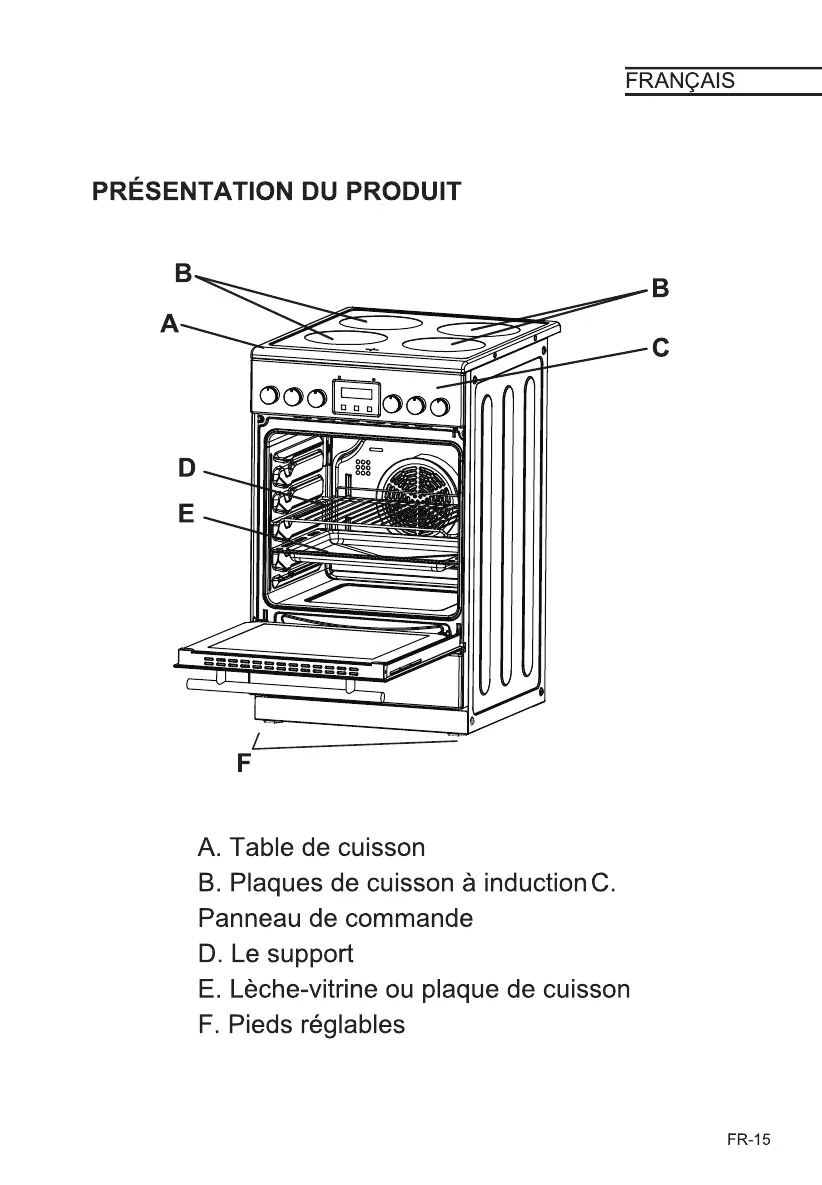 FRANÇAIS

PRÉSENTATION DU PRODUIT

B
B
A
C
D
E
F

A. Table de cuisson
B. Plaques de cuisson à induction C.
Panneau de commande
D. Le support
E. Lèche-vitrine ou plaque de cuisson
F. Pieds réglables

FR-15