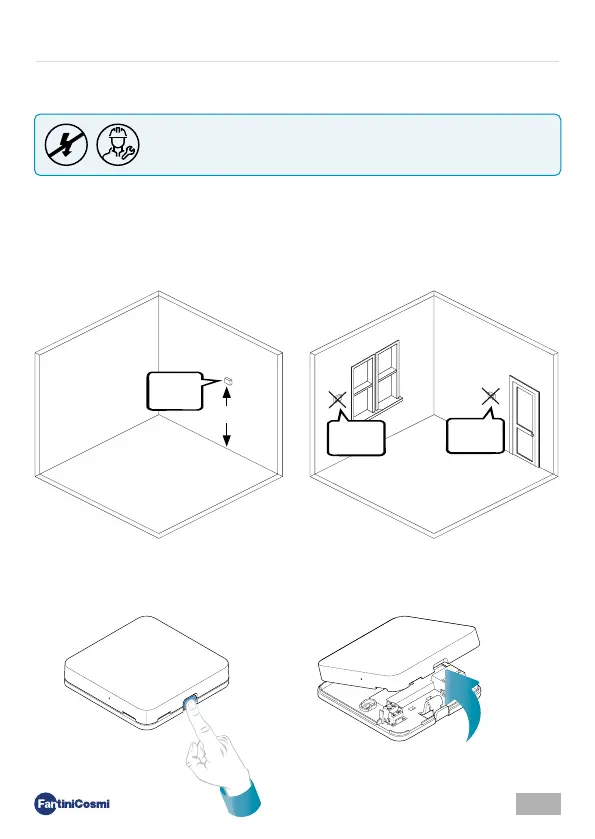 FantiniCosmi