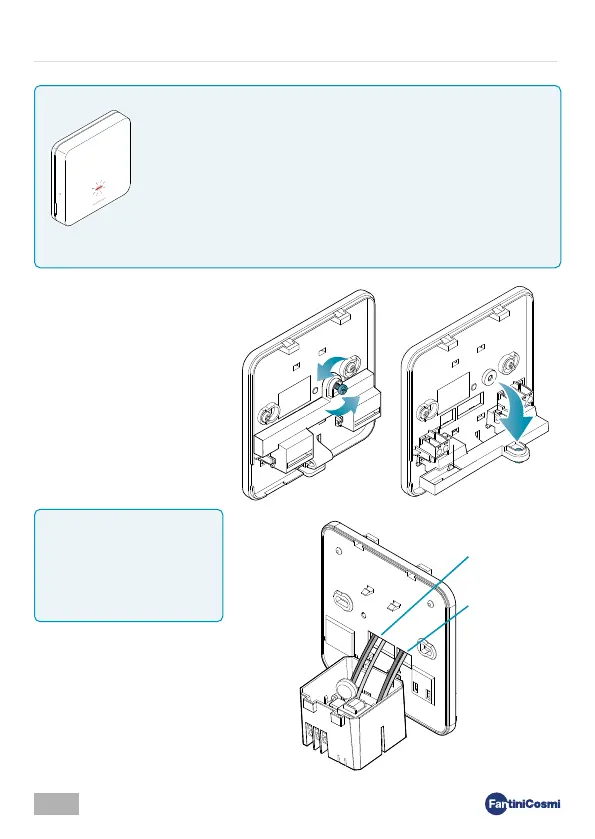 FantiniCosmi