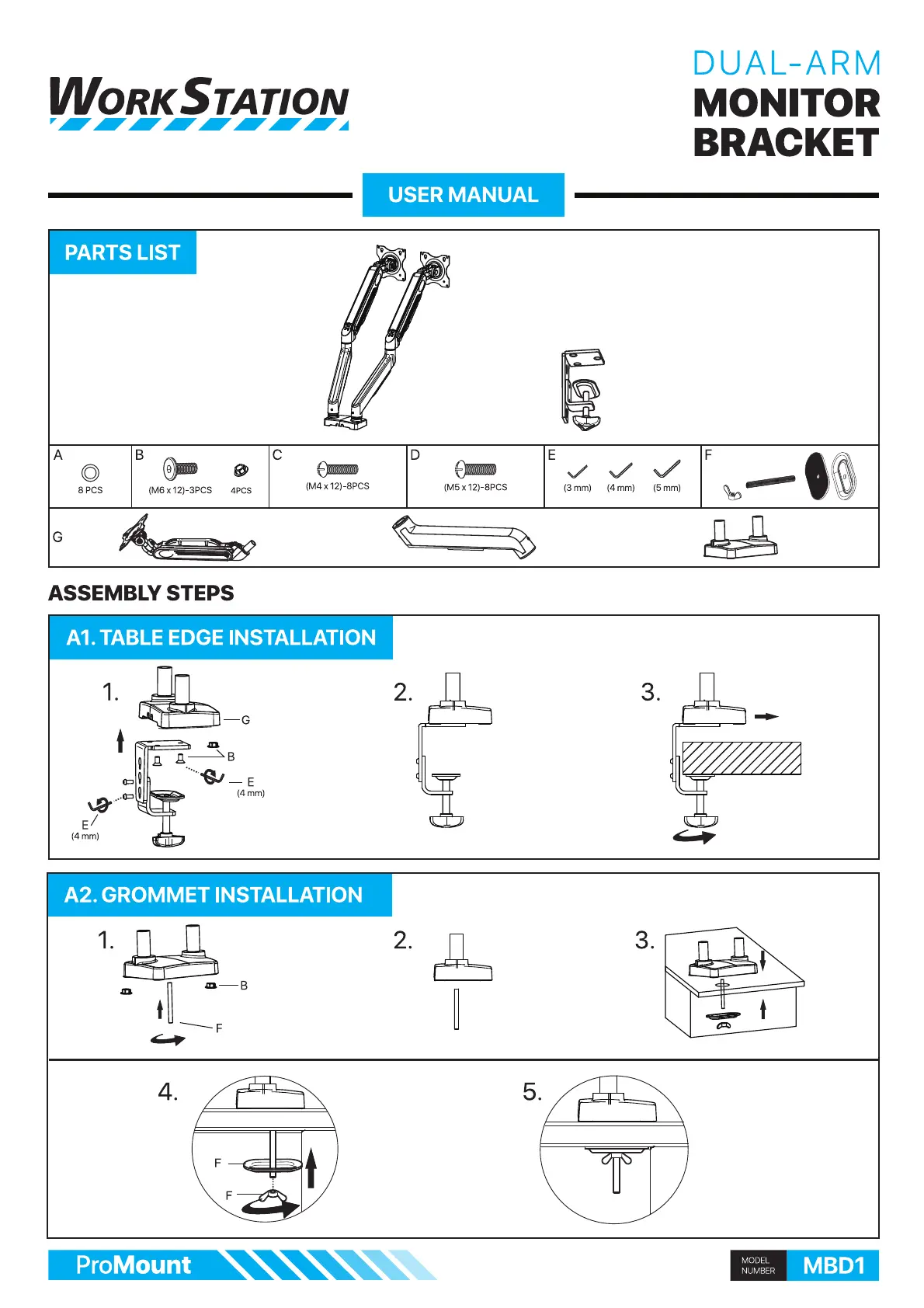 WORKSTATION

DUAL-ARM
MONITOR
BRACKET

USER MANUAL

PARTS LIST

A
8 PCS

B
(M6 x 12)-3PCS
4PCS

C
(M4 x 12)-8PCS

D
(M5 x 12)-8PCS

E
(3 mm) (4 mm) (5 mm)

F

G

ASSEMBLY STEPS

A1. TABLE EDGE INSTALLATION

1.
G
B
E
(4 mm)
E
(4 mm)

2.

3.

A2. GROMMET INSTALLATION

1.
B
F

2.

3.

4.
F
F

5.

ProMount

MODEL NUMBER
MBD1