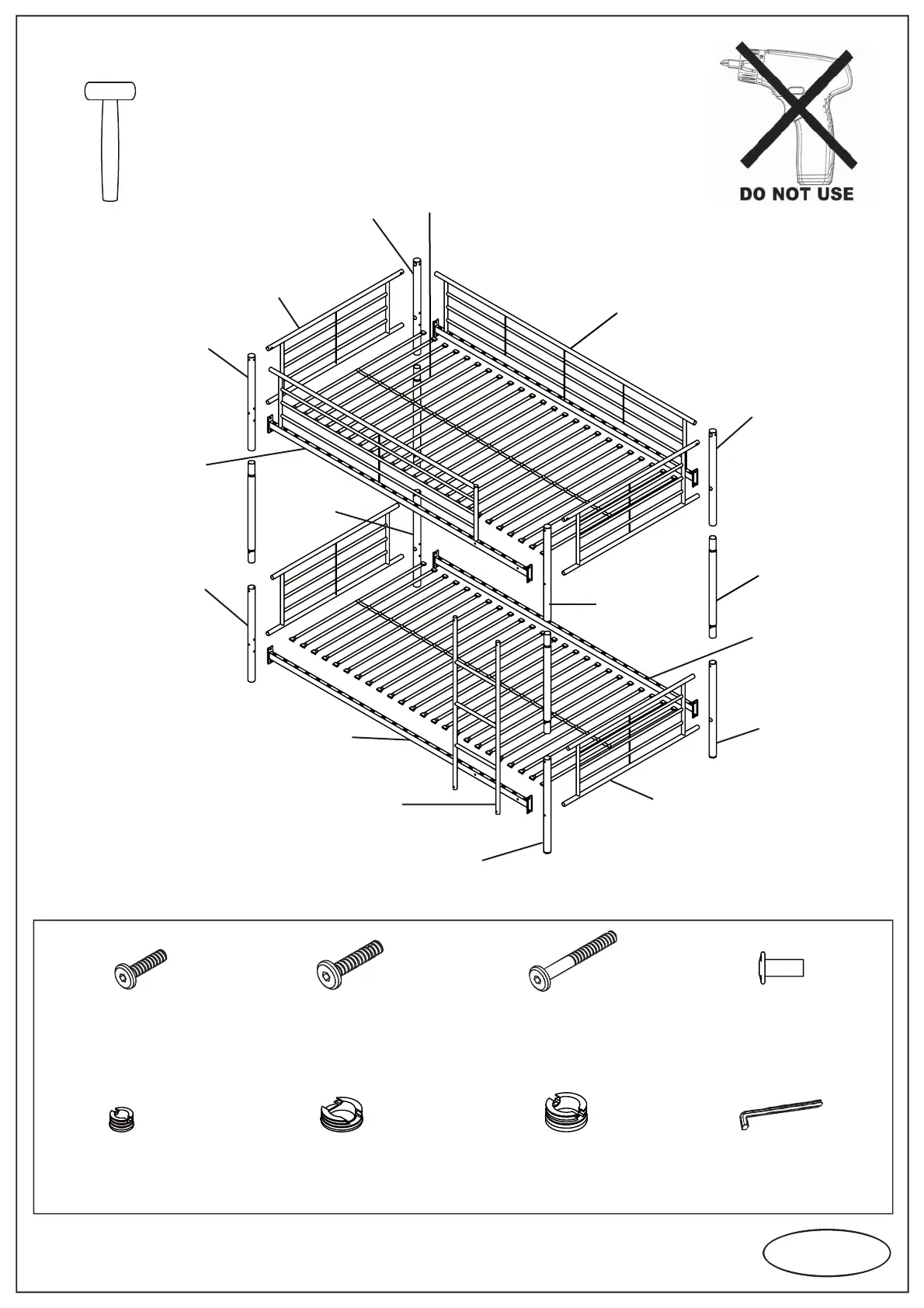 DO NOT USE