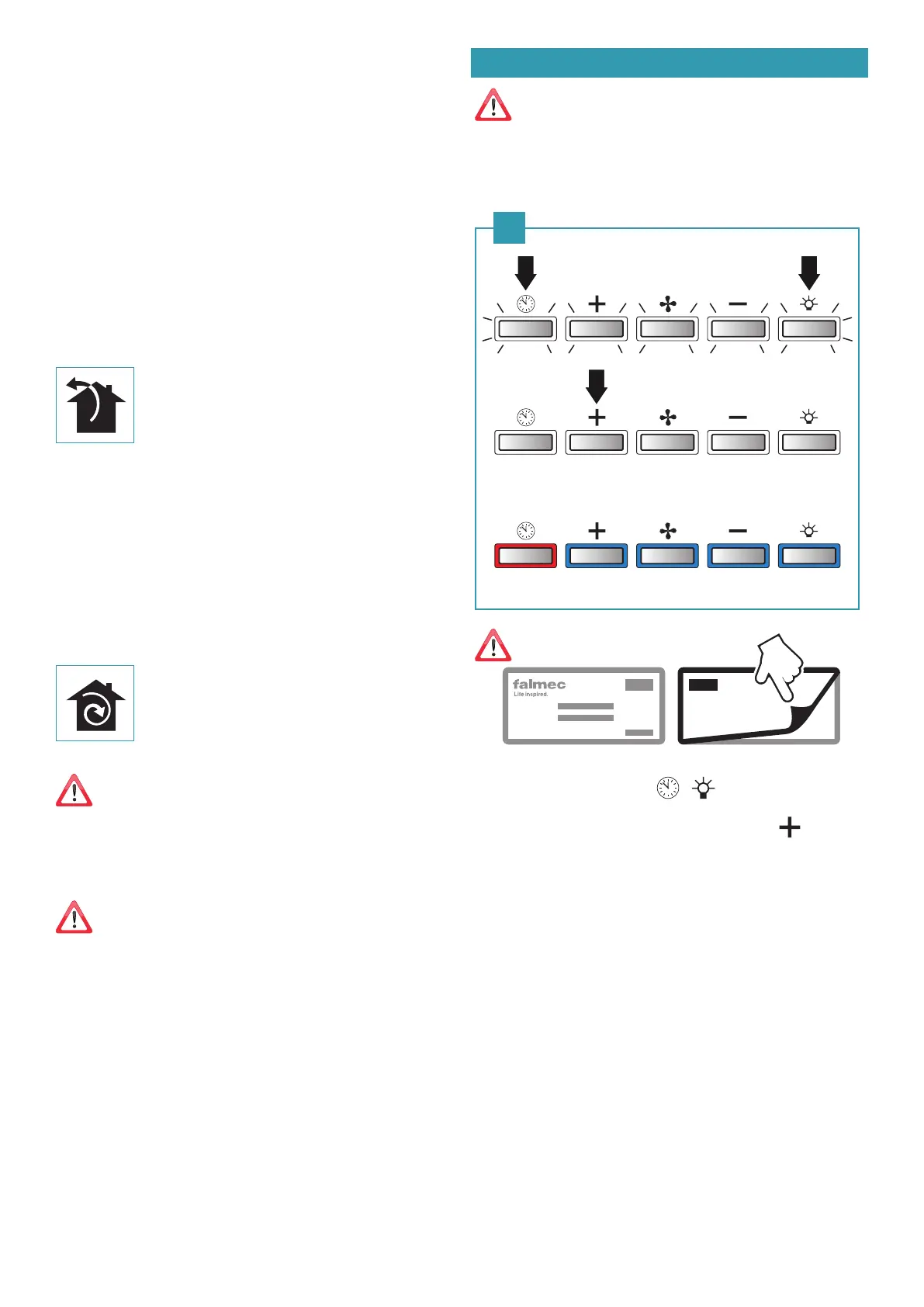 falmec
Life inspired.