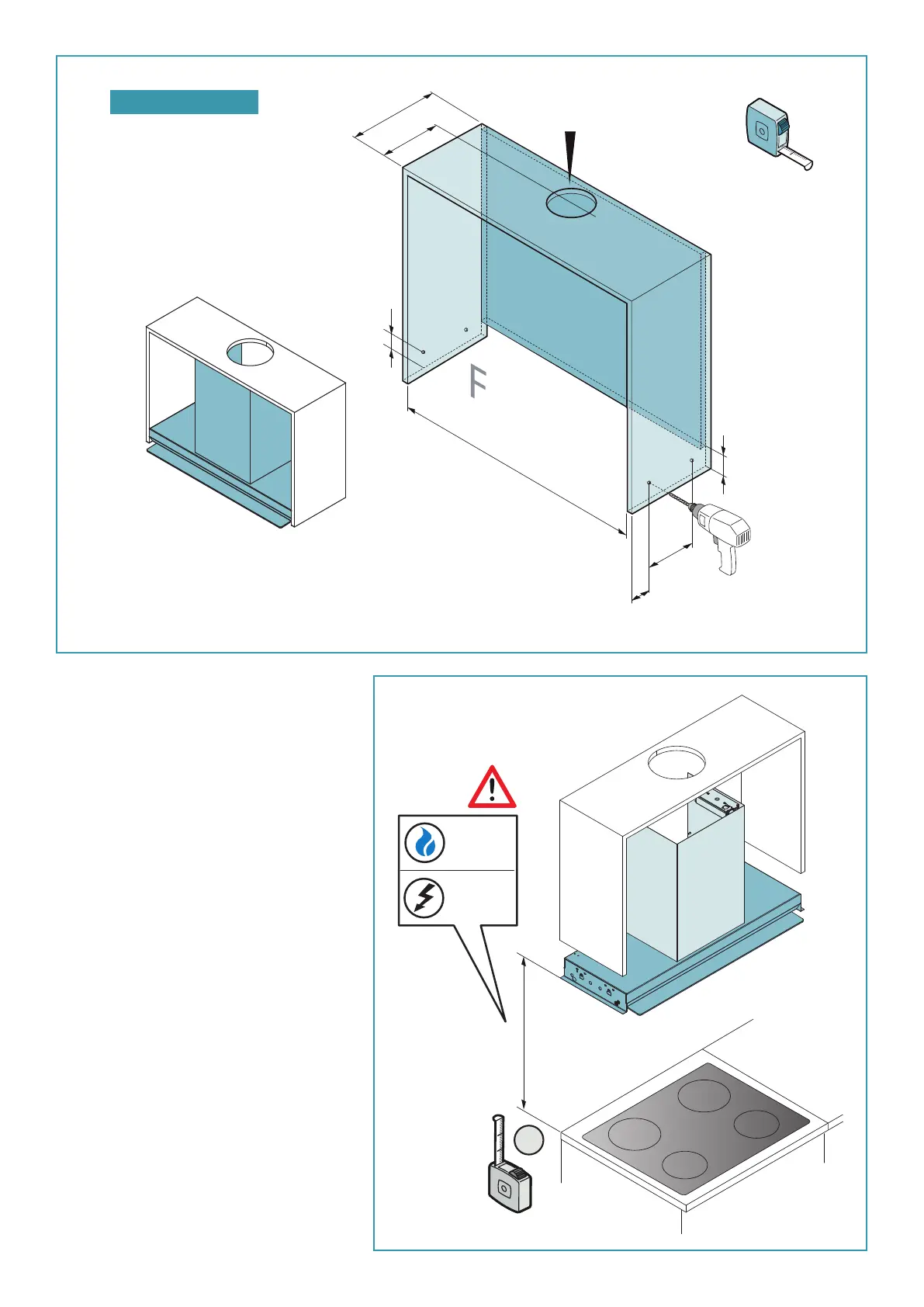 F