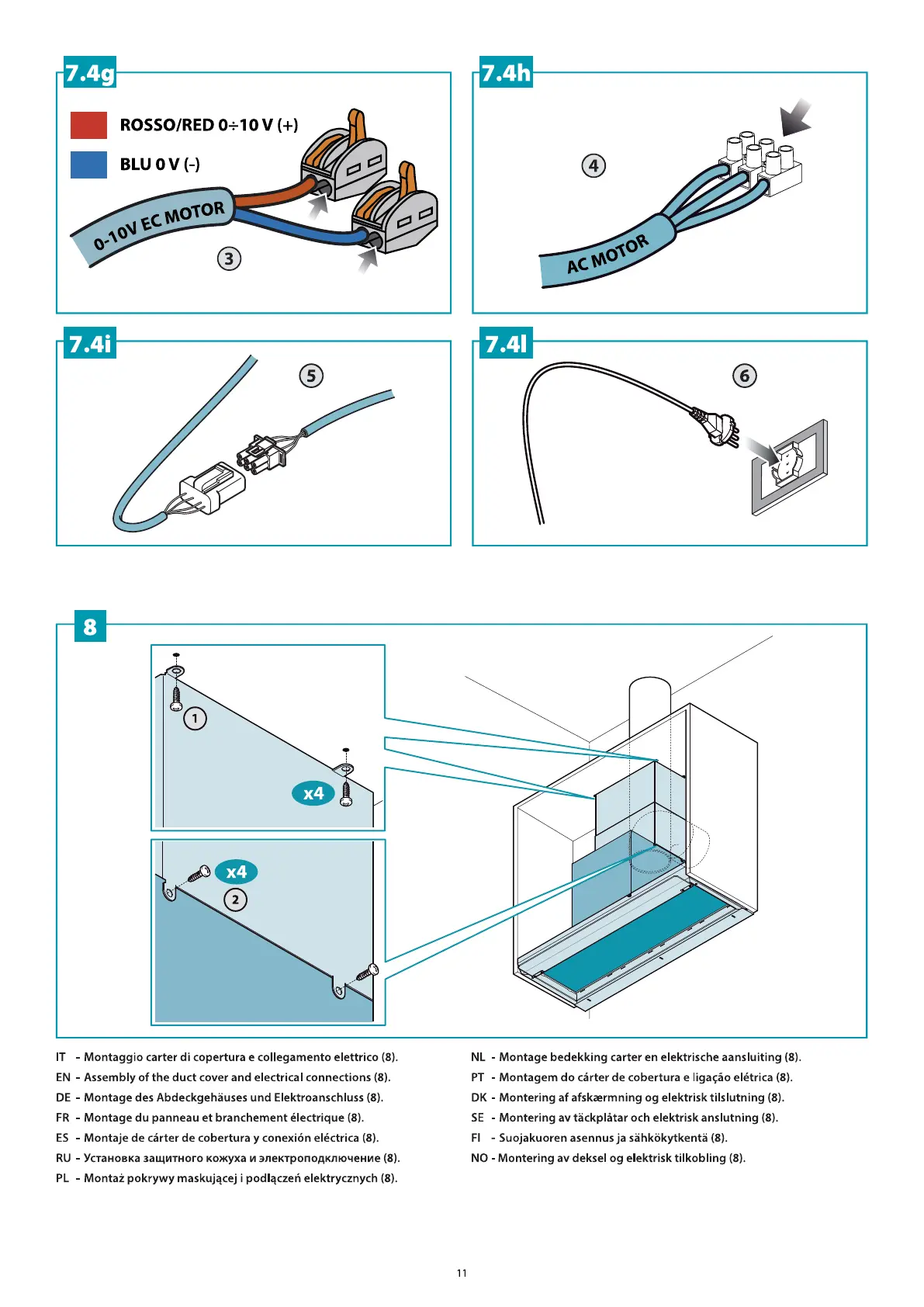 7.4g

ROSSO/RED 0÷10 V (+)

BLU 0 V (-)

0-10V EC MOTOR

3

7.4h

4

AC MOTOR

7.4i

5

7.4l

6

8

1

x4

x4

2

IT - Montaggio carter di copertura e collegamento elettrico (8).
EN - Assembly of the duct cover and electrical connections (8).
DE - Montage des Abdeckgehäuses und Elektroanschluss (8).
FR - Montage du panneau et branchement électrique (8).
ES - Montaje de cárter de cobertura y conexión eléctrica (8).
RU - Установка защитного кожуха и электроподключение (8).
PL - Montaż pokrywy maskującej i podłączeń elektrycznych (8).

NL - Montage bedekking carter en elektrische aansluiting (8).
PT - Montagem do cárter de cobertura e ligação elétrica (8).
DK - Montering af afskærmning og elektrisk tilslutning (8).
SE - Montering av täckplåtar och elektrisk anslutning (8).
FI - Suojakuoren asennus ja sähkökytkentä (8).
NO - Montering av deksel og elektrisk tilkobling (8).

11