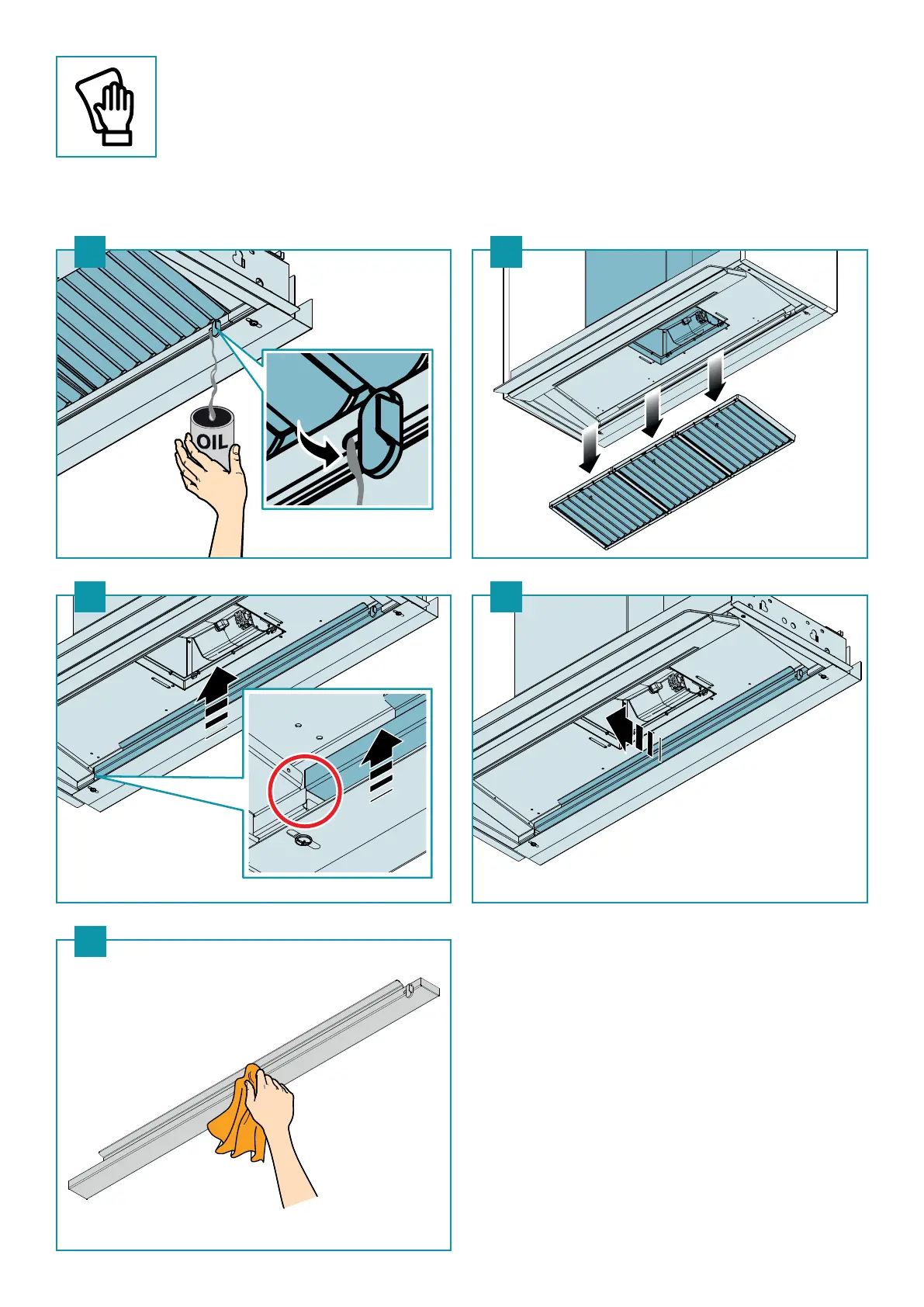 OIL