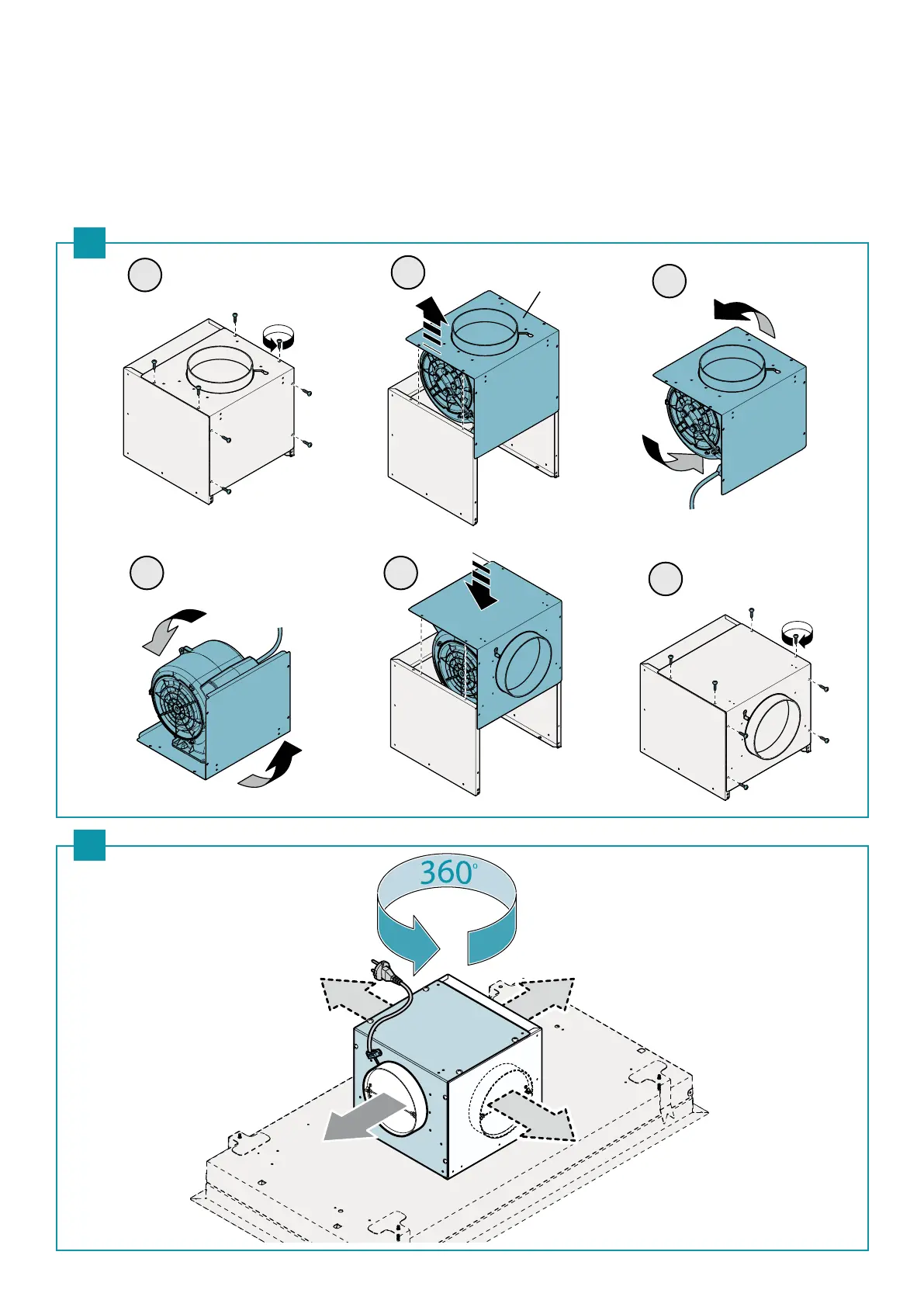 360°