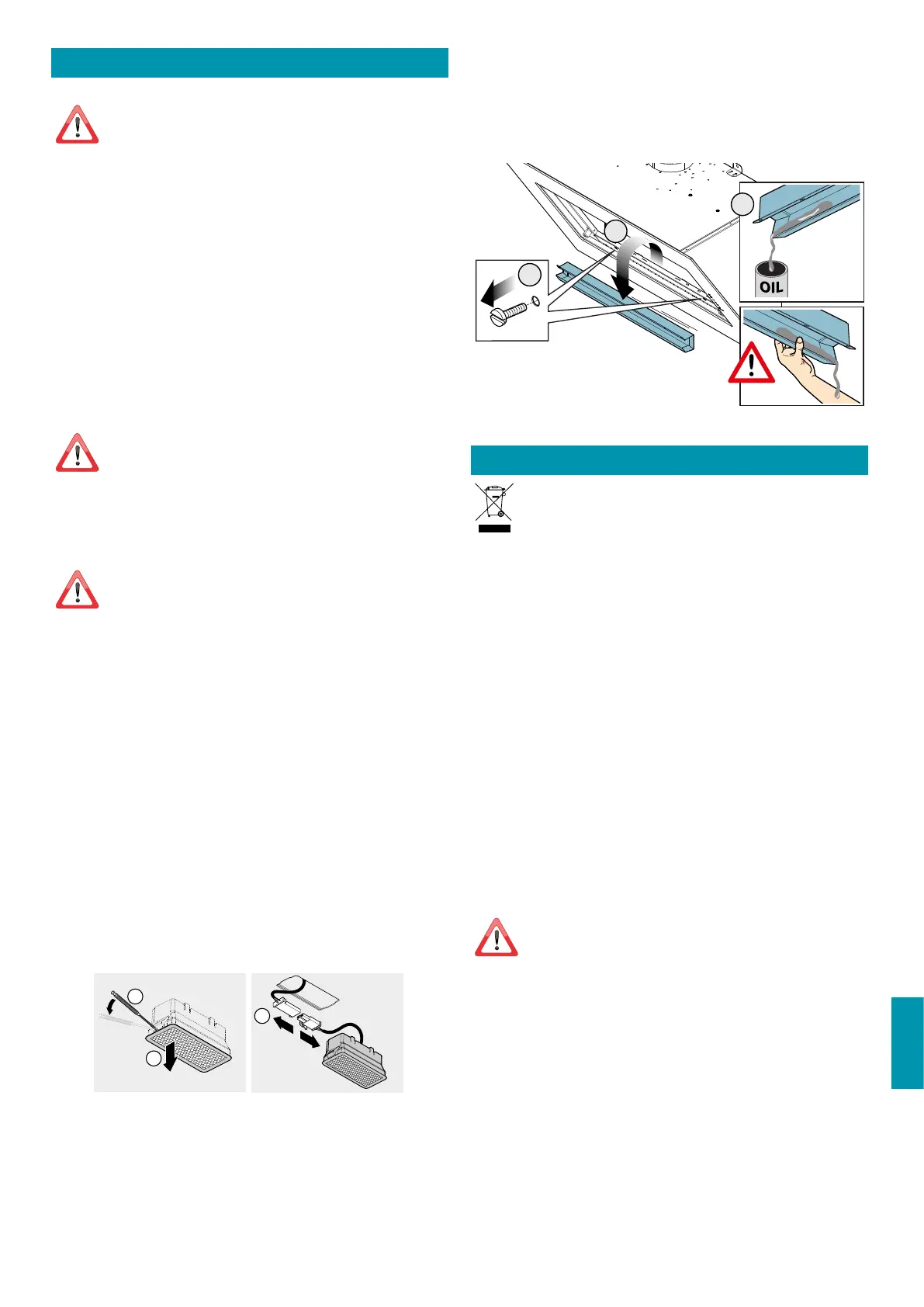 OIL