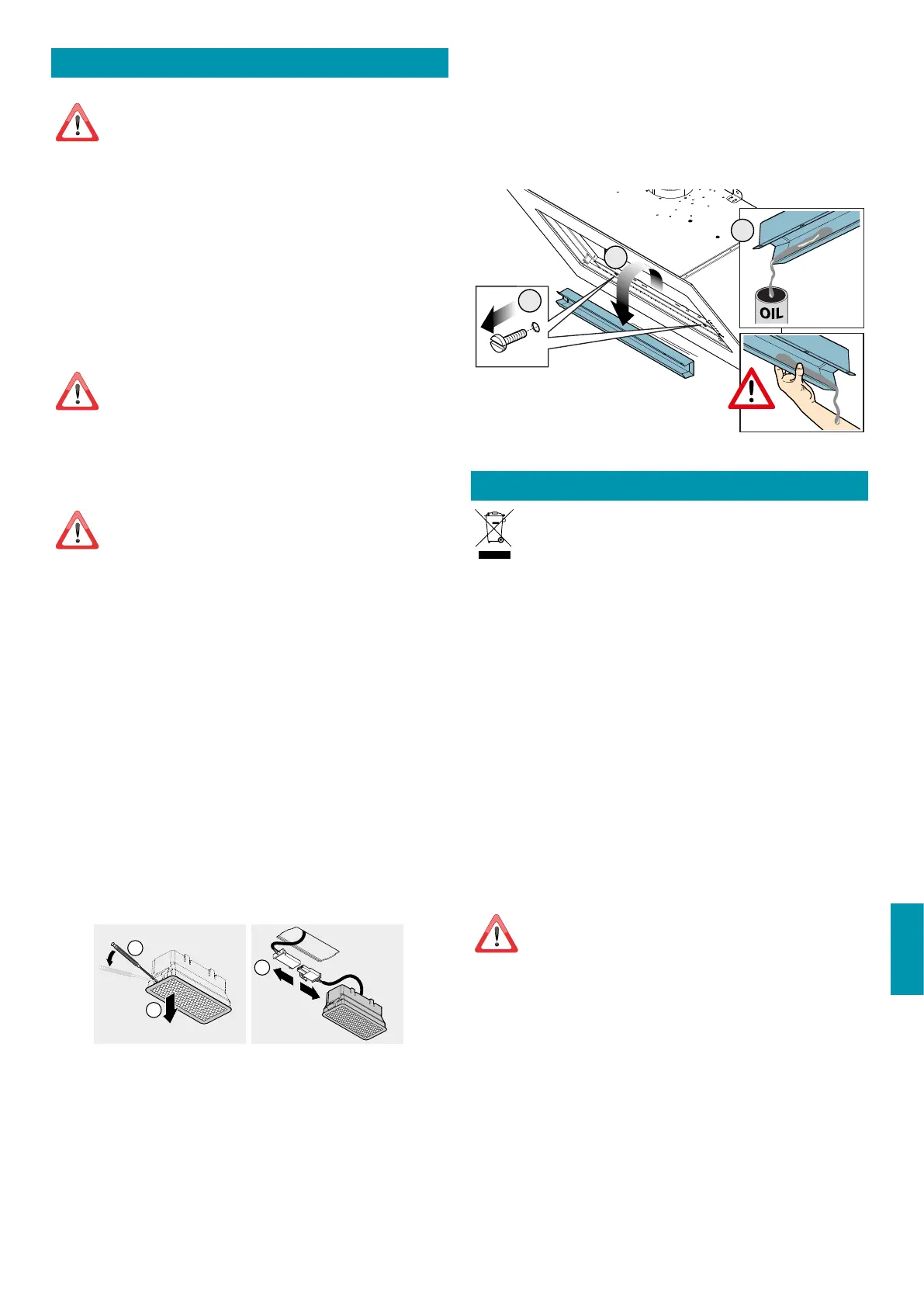 OIL