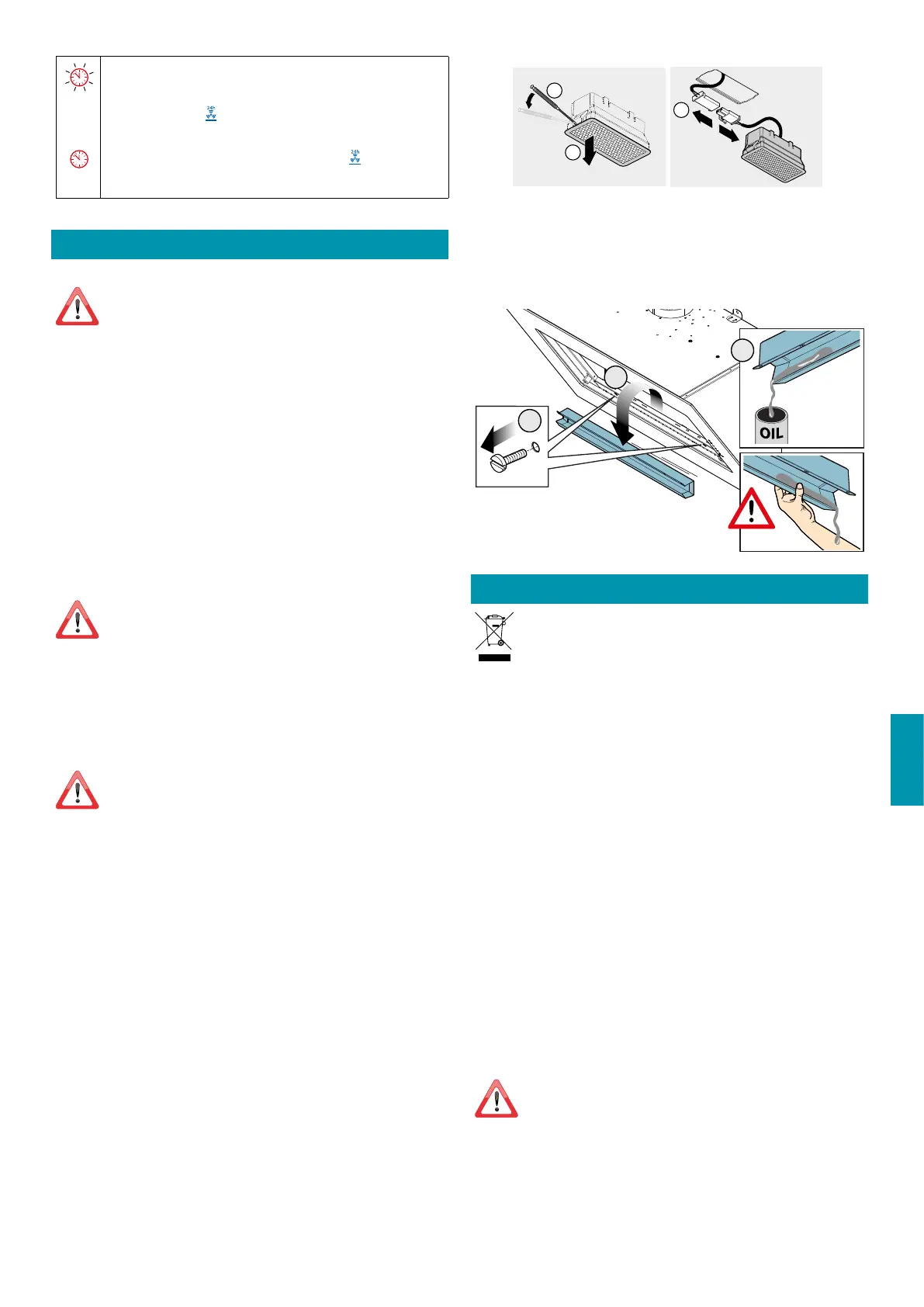 OIL