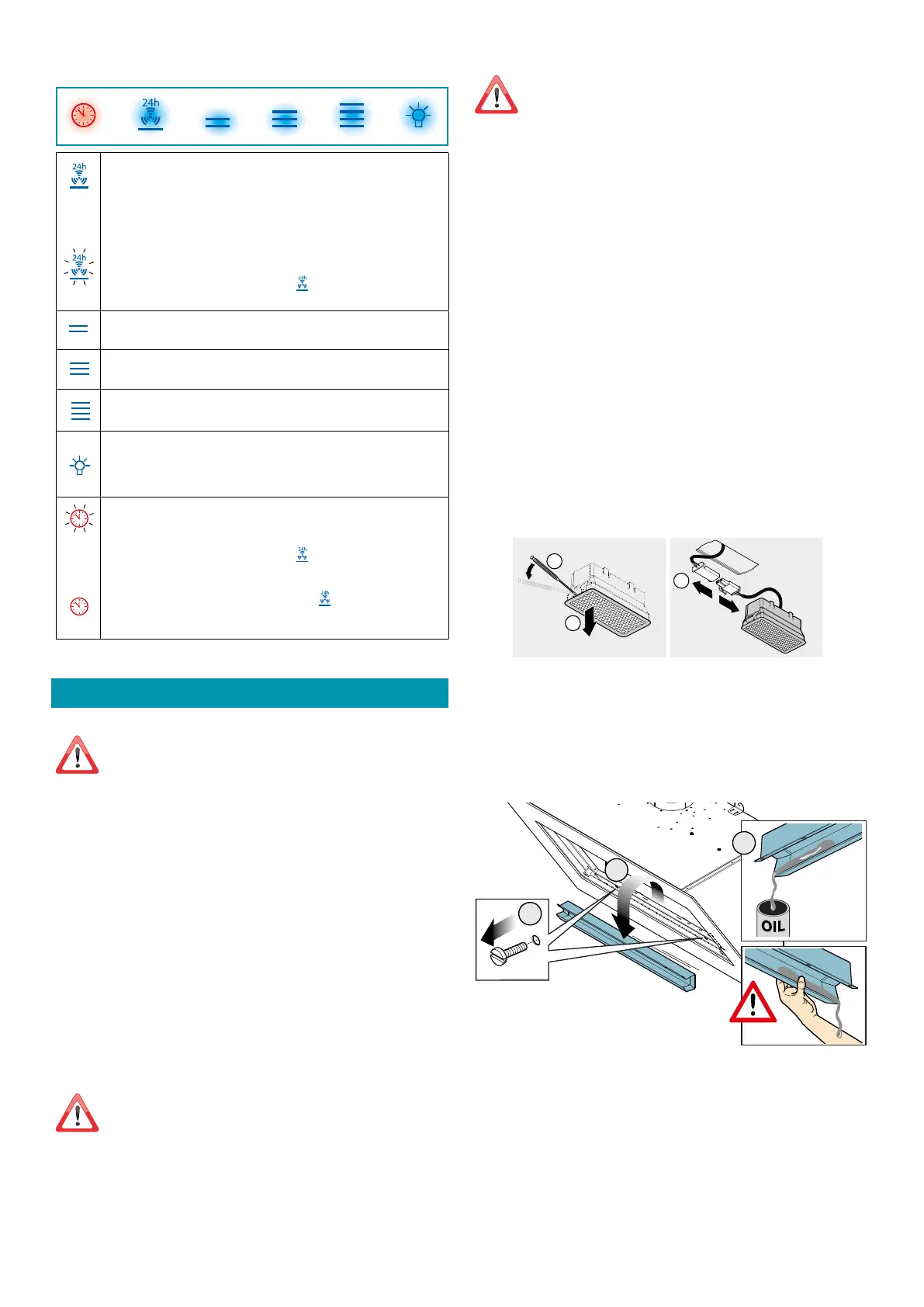 24h

24h

24h

24h

24h

24h

OIL