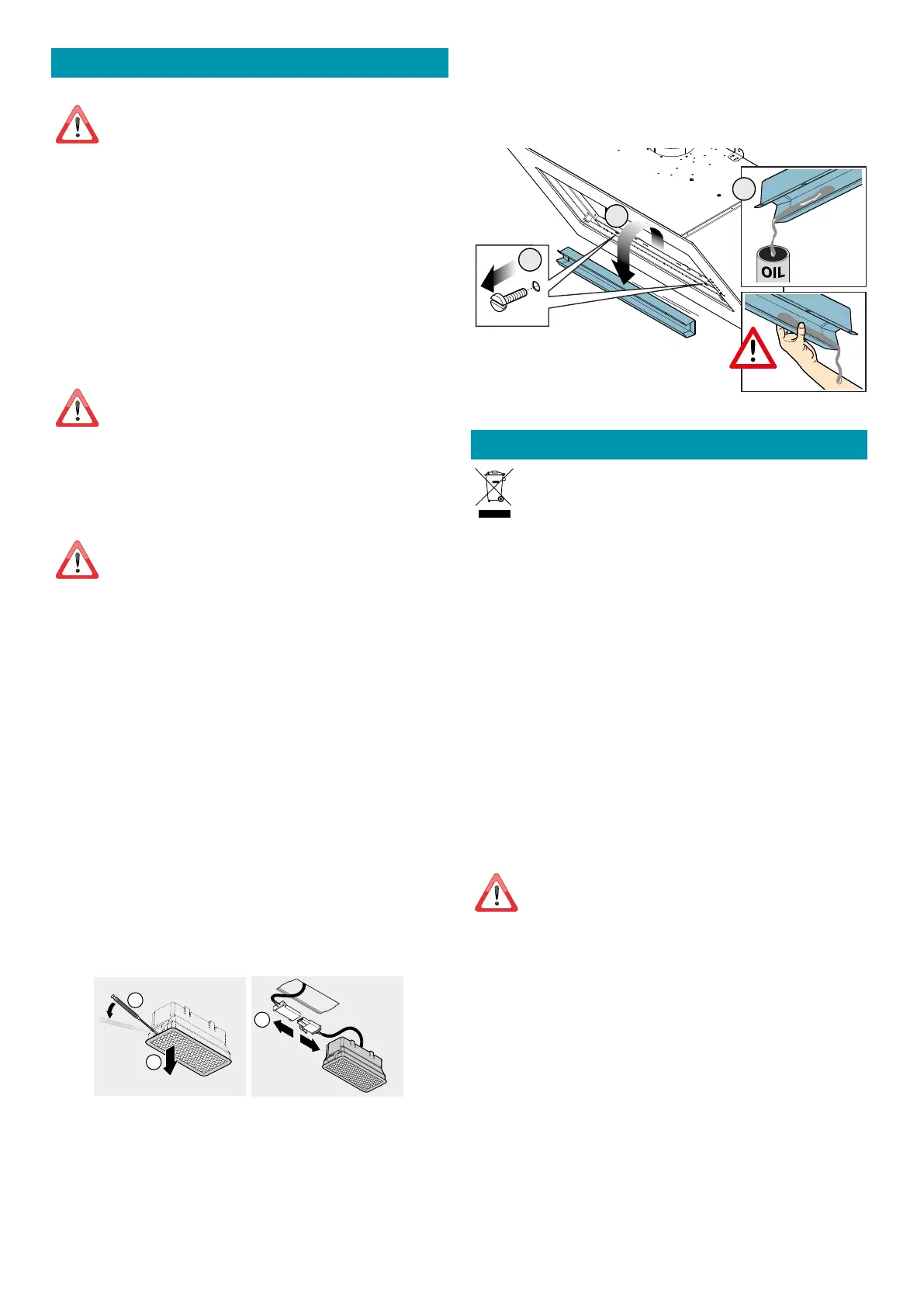 OIL