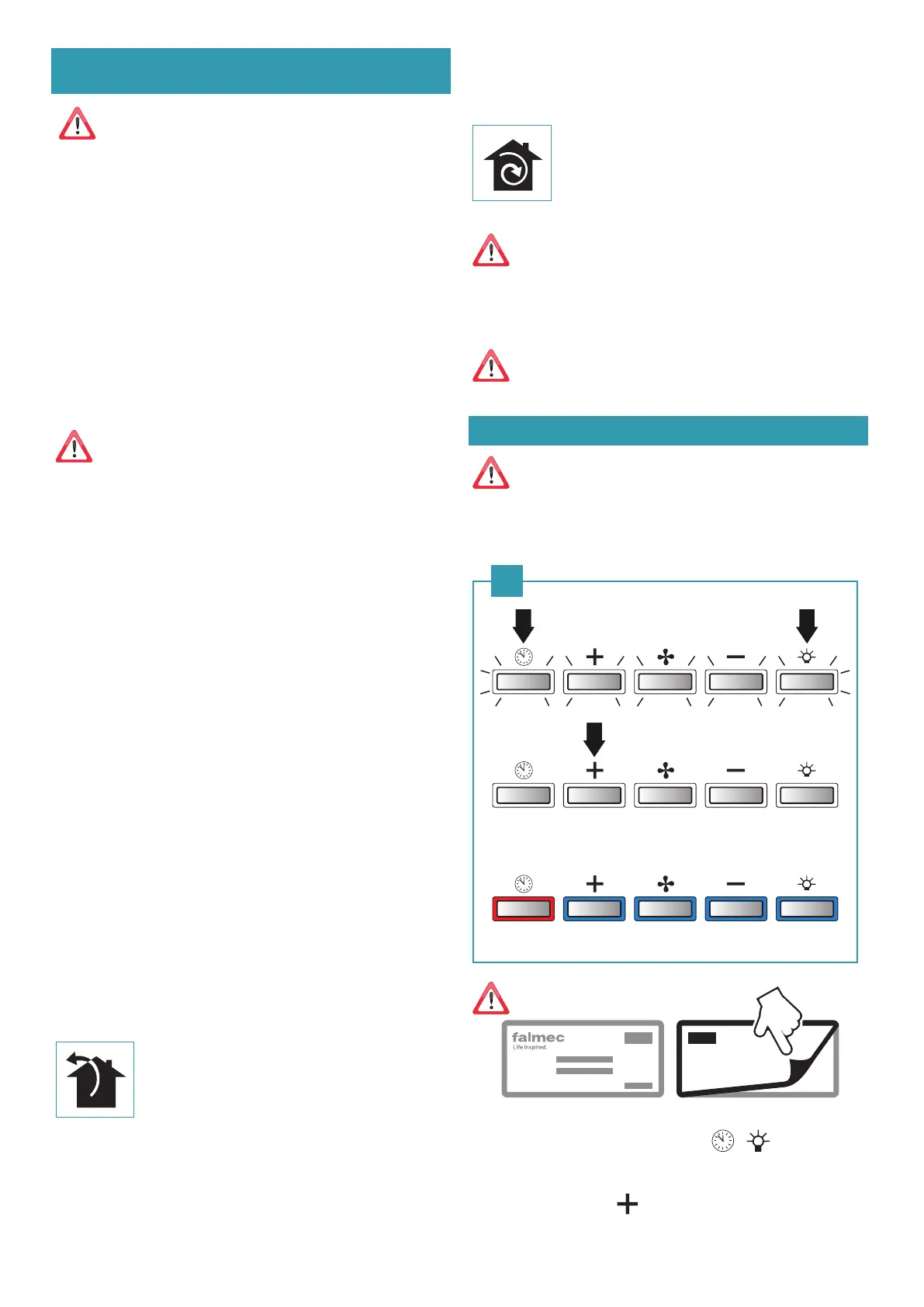 falmec
Life inspired.