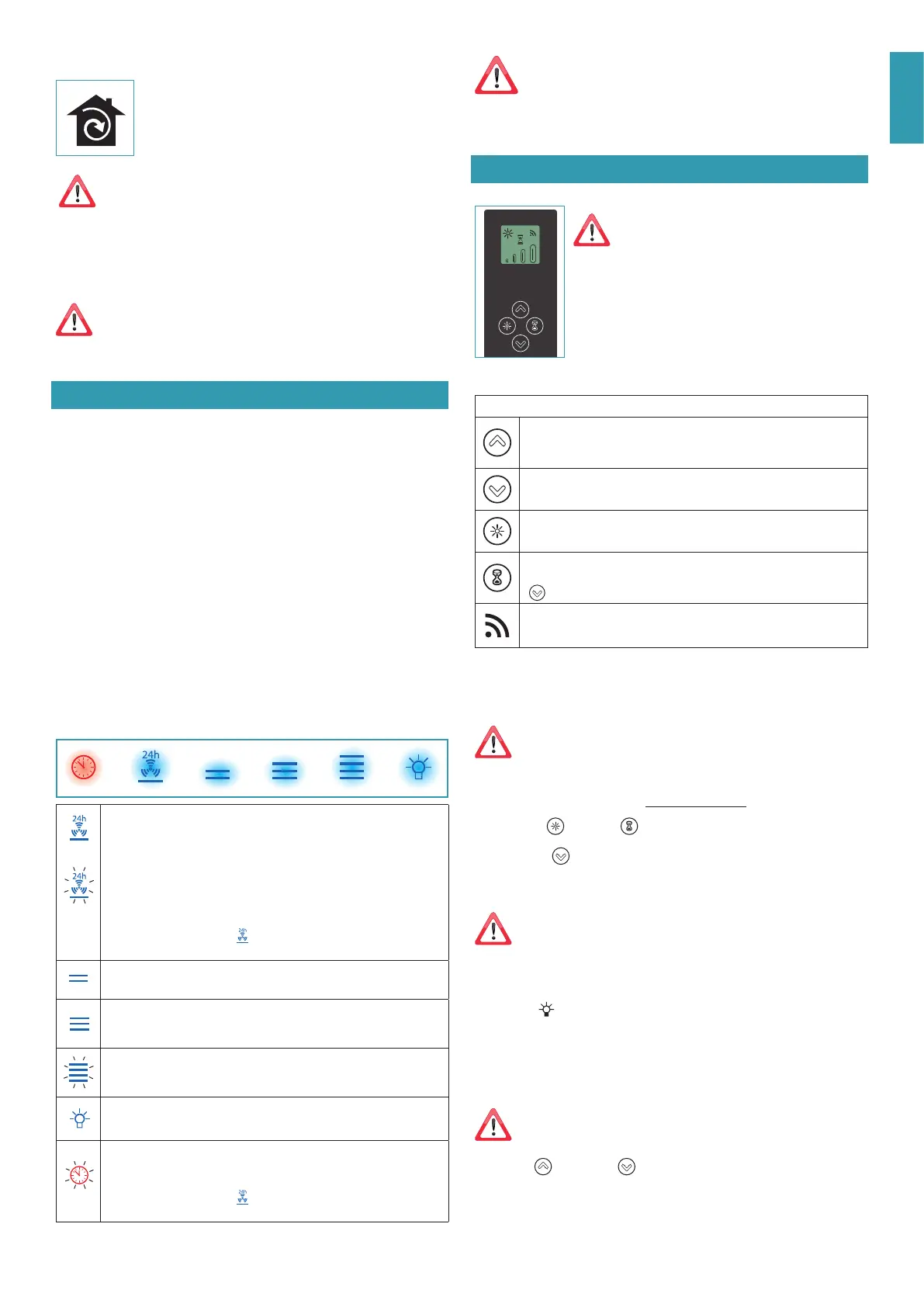 24h

24h

24h

24h

24h

24h