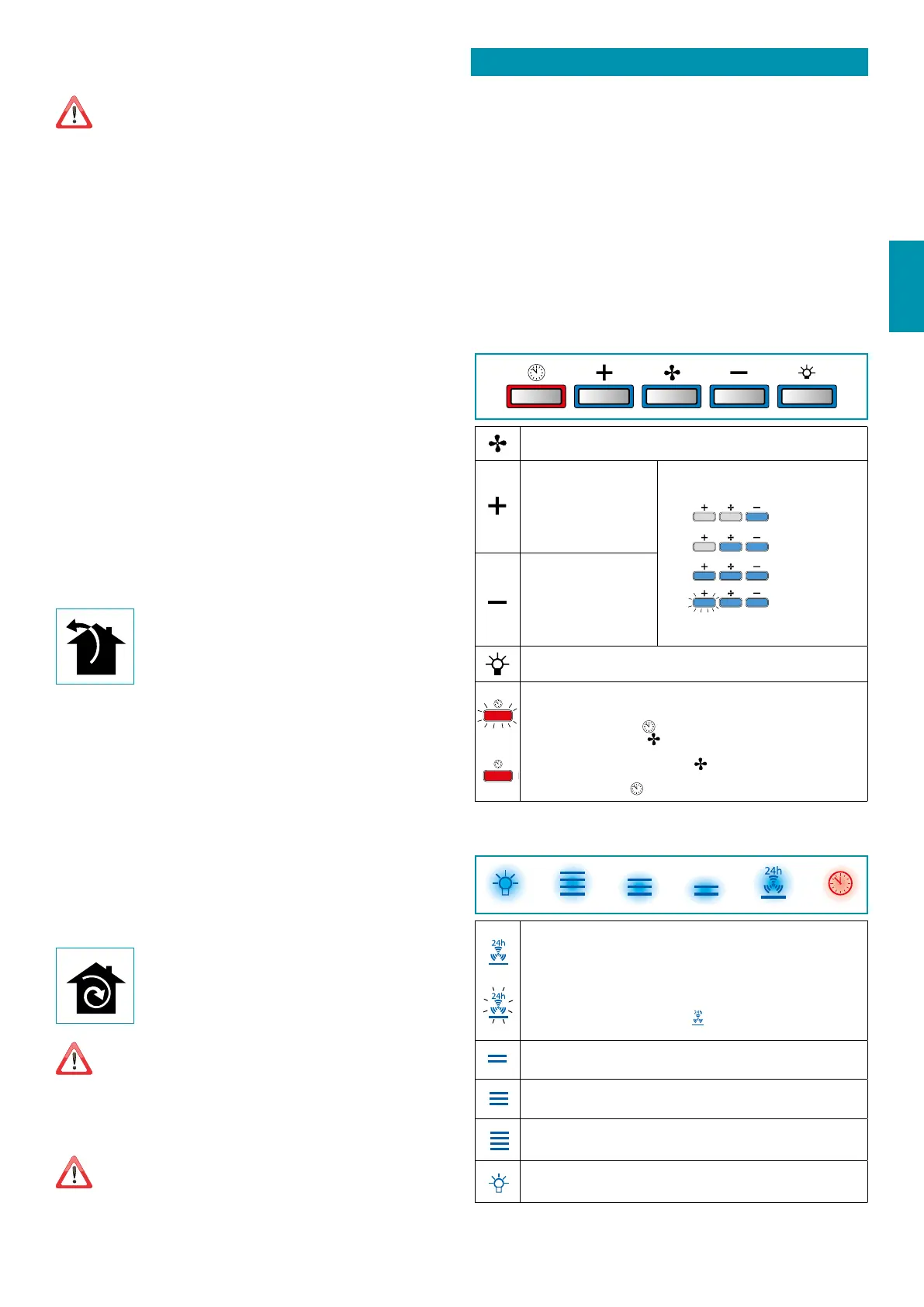 24h

24h

24h

24h