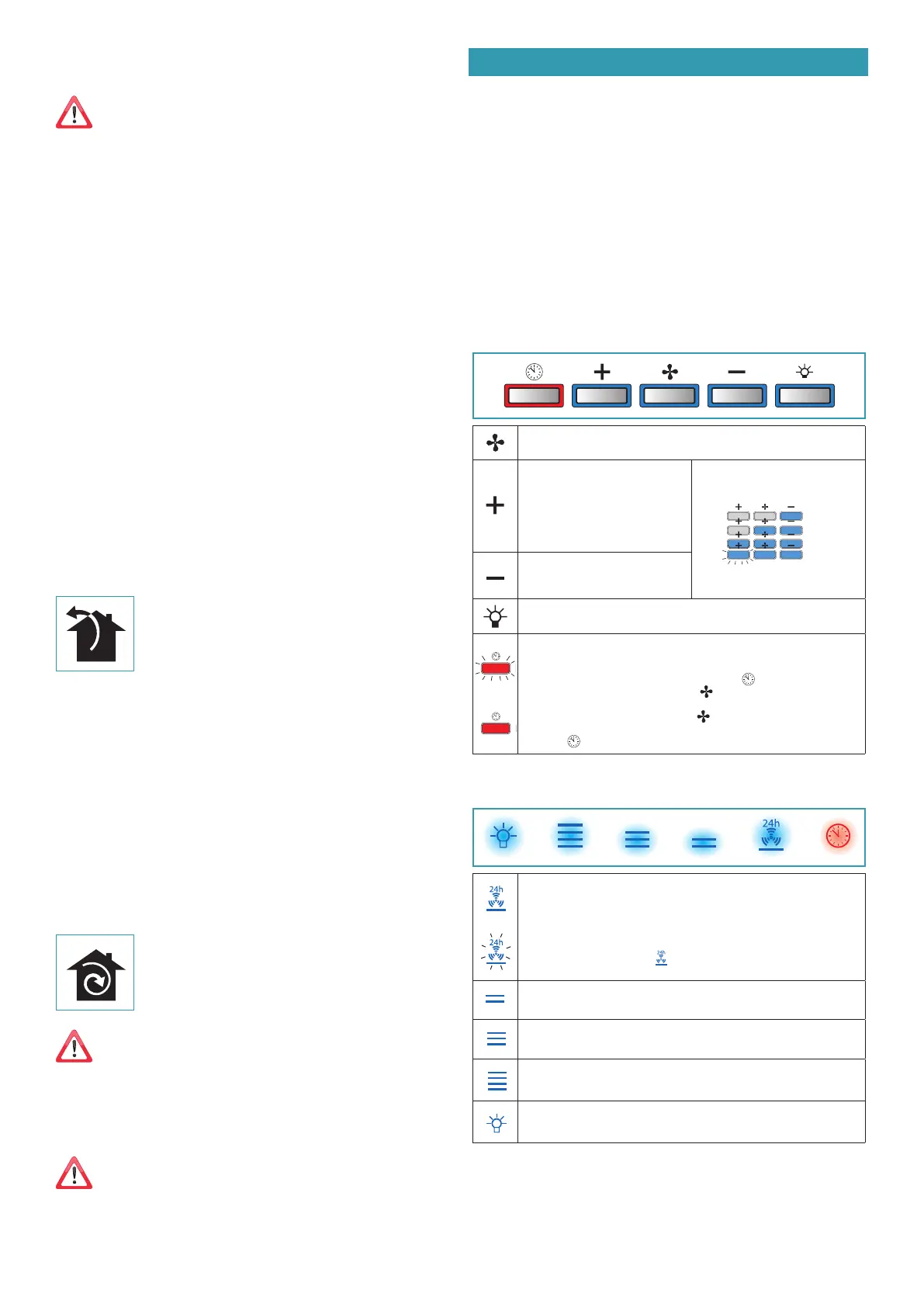 24h

24h

24h

24h